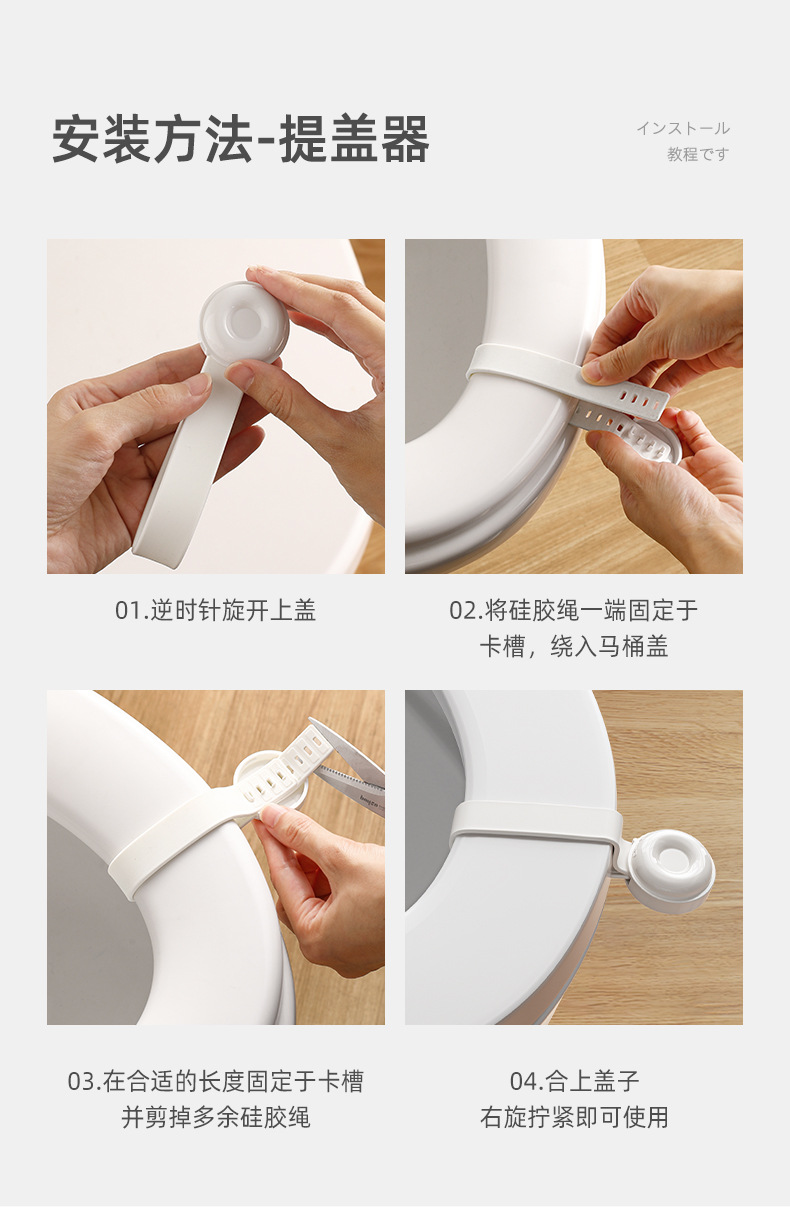 安装方法-提盖器

インストール
教程です

01.逆时针旋开上盖

02.将硅胶绳一端固定于卡槽，绕入马桶盖

03.在合适的长度固定于卡槽并剪掉多余硅胶绳

04.合上盖子
右旋拧紧即可使用