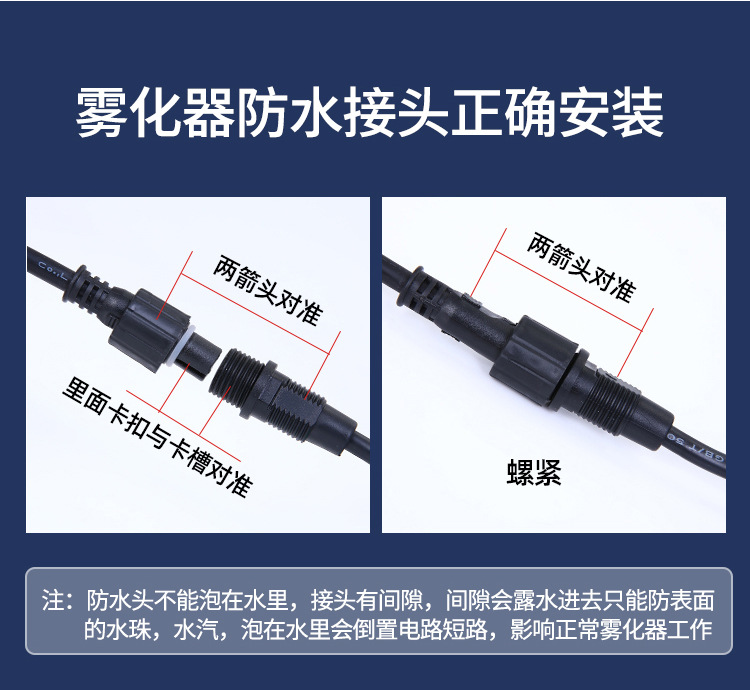 雾化器防水接头正确安装

两箭头对准

里面卡扣与卡槽对准

两箭头对准

螺紧

注：防水头不能泡在水里，接头有间隙，间隙会露水进去只能防表面的水珠，水汽，泡在水里会倒置电路短路，影响正常雾化器工作