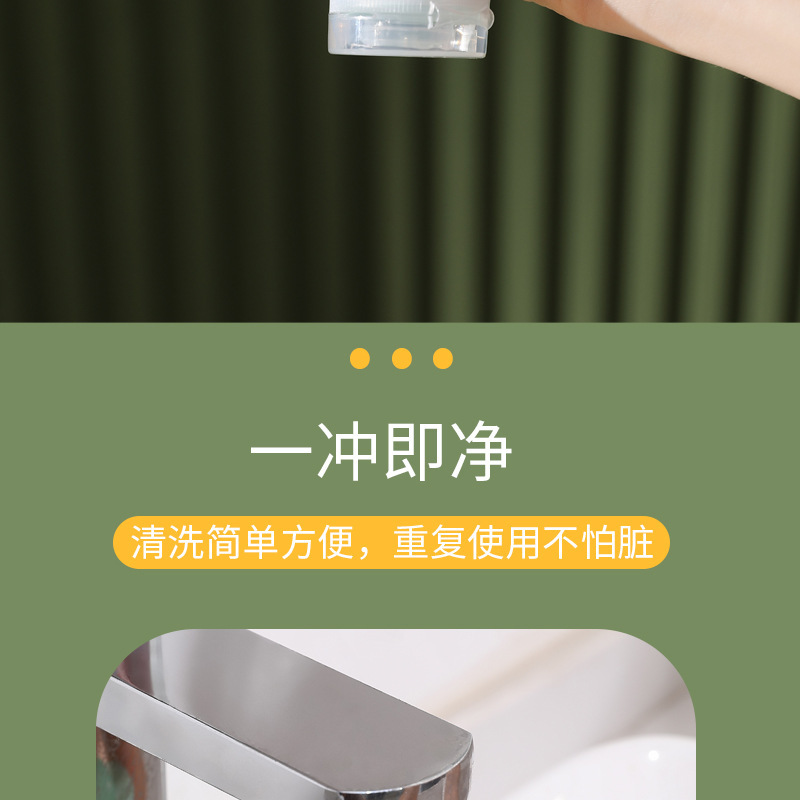 一冲即净

清洗简单方便，重复使用不怕脏