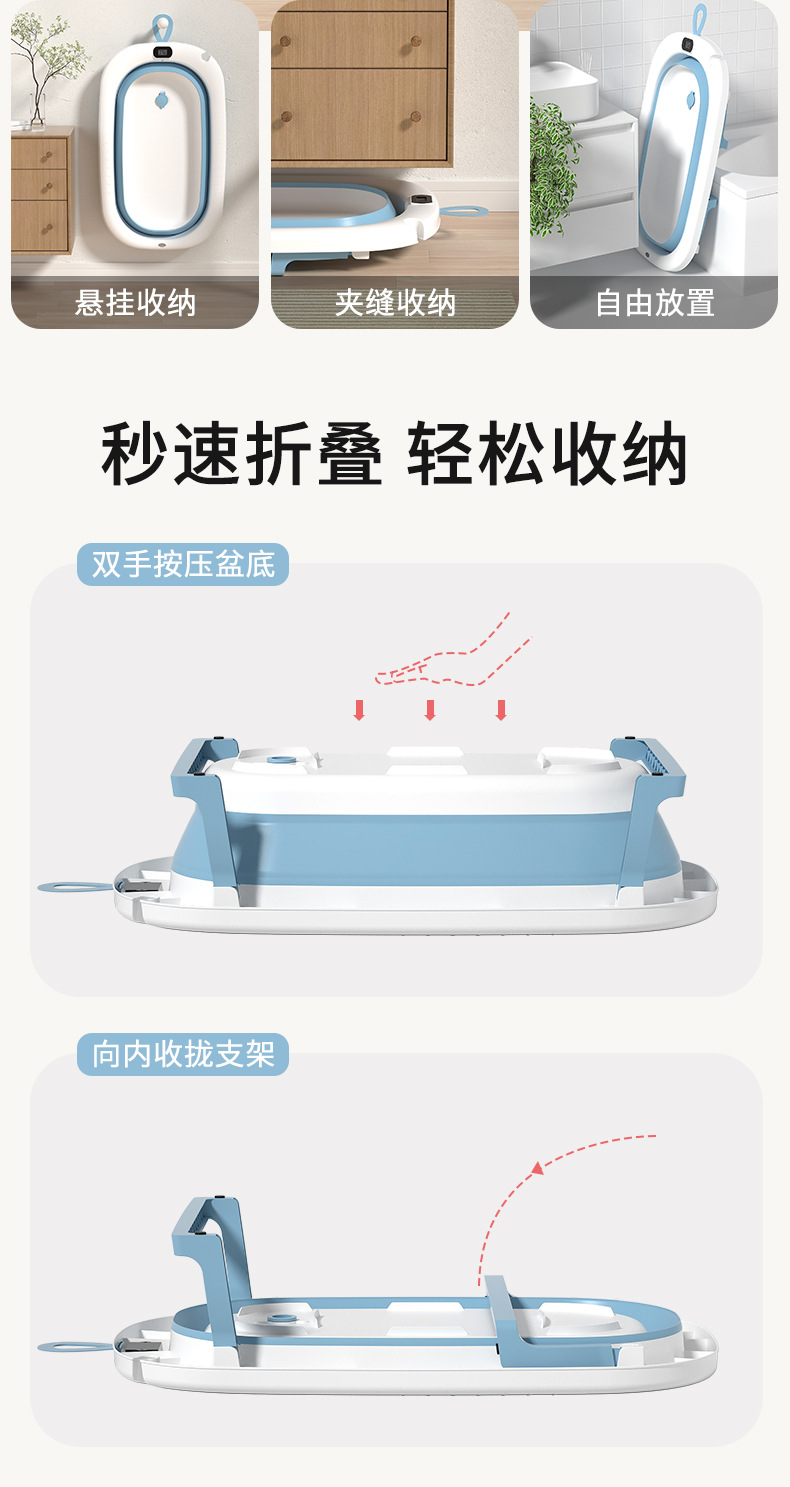 悬挂收纳

夹缝收纳

自由放置

秒速折叠 轻松收纳

双手按压盆底

向内收拢支架