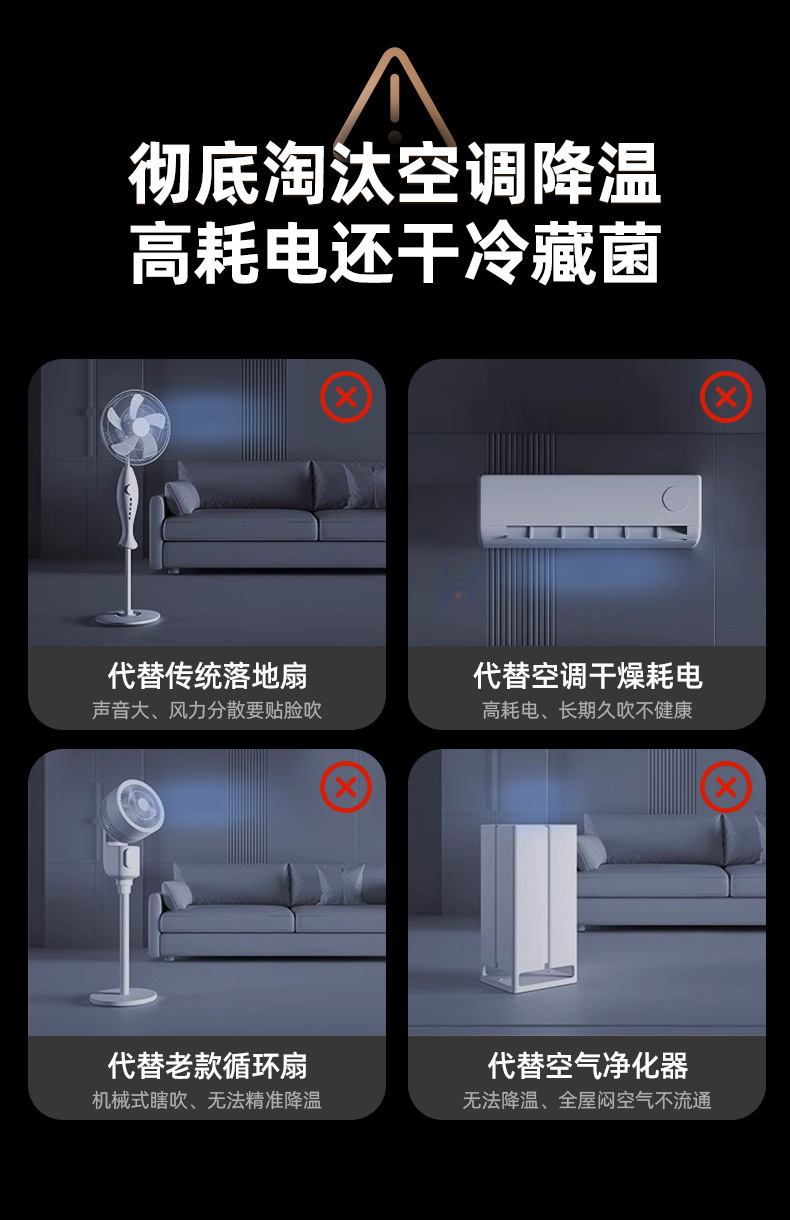 彻底淘汰空调降温
高耗电还干冷藏菌

代替传统落地扇
声音大、风力分散要贴脸吹

代替空调干燥耗电
高耗电、长期久吹不健康

代替老款循环扇
机械式瞎吹、无法精准降温

代替空气净化器
无法降温、全屋闷空气不流通