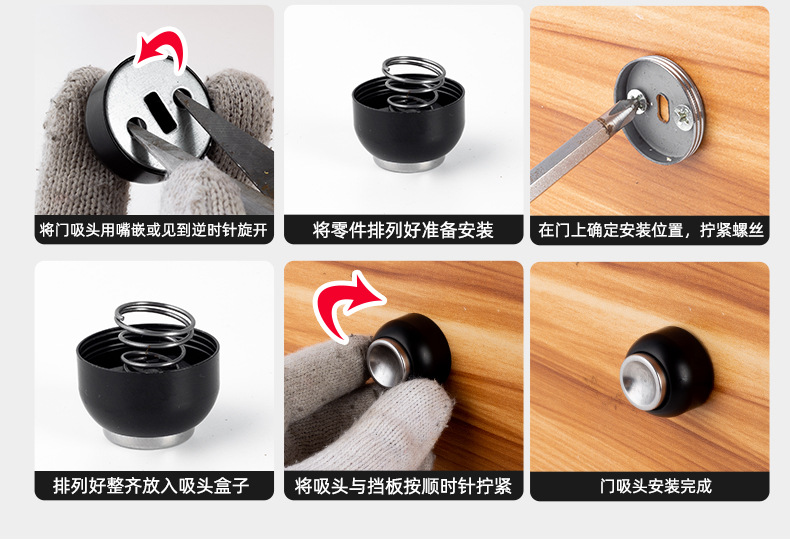 将门吸头用嘴嵌或见到逆时针旋开

将零件排列好准备安装

在门上确定安装位置，拧紧螺丝

排列好整齐放入吸头盒子

将吸头与挡板按顺时针拧紧

门吸头安装完成