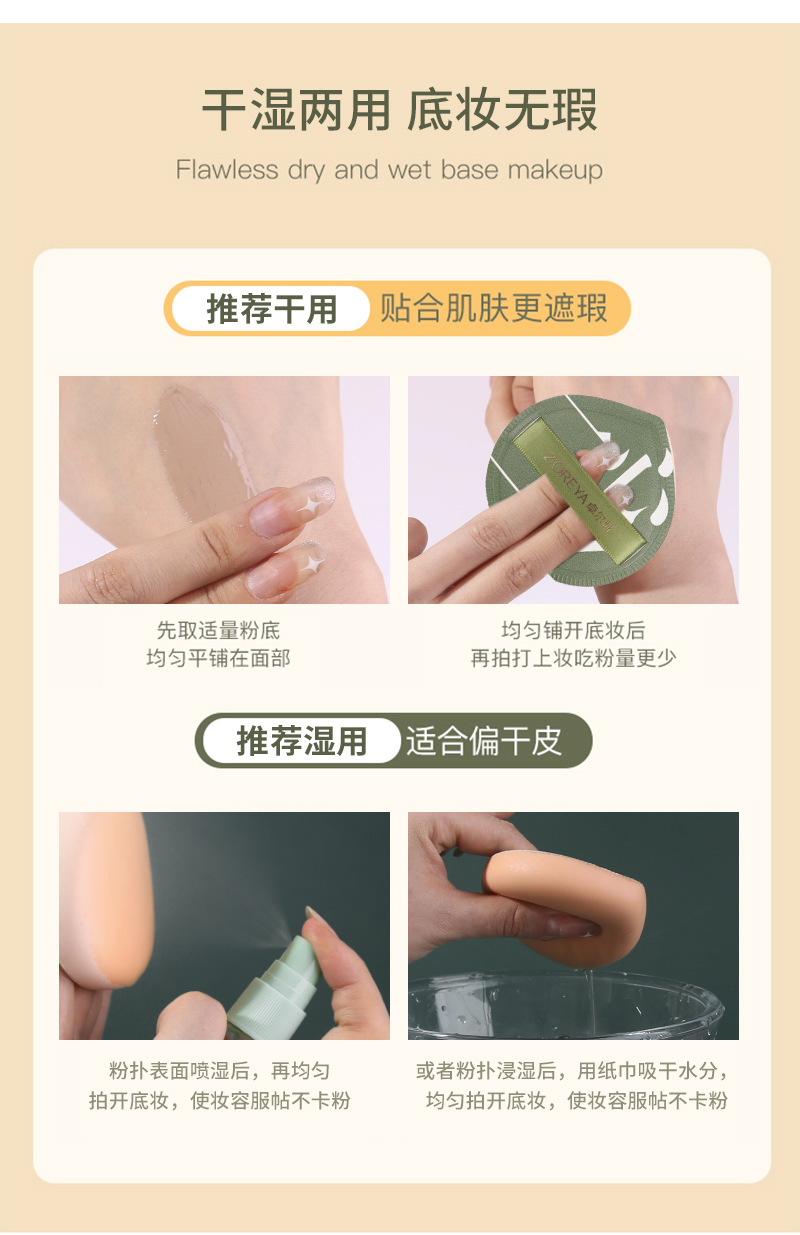 干湿两用 底妆无瑕

Flawless dry and wet base makeup

推荐干用 贴合肌肤更遮瑕

ZOREYA

先取适量粉底
均匀平铺在面部

均匀铺开底妆后
再拍打上妆吃粉量更少

推荐湿用 适合偏干皮

粉扑表面喷湿后，再均匀
拍开底妆，使妆容服帖不卡粉

或者粉扑浸湿后，用纸巾吸干水分，
均匀拍开底妆，使妆容服帖不卡粉