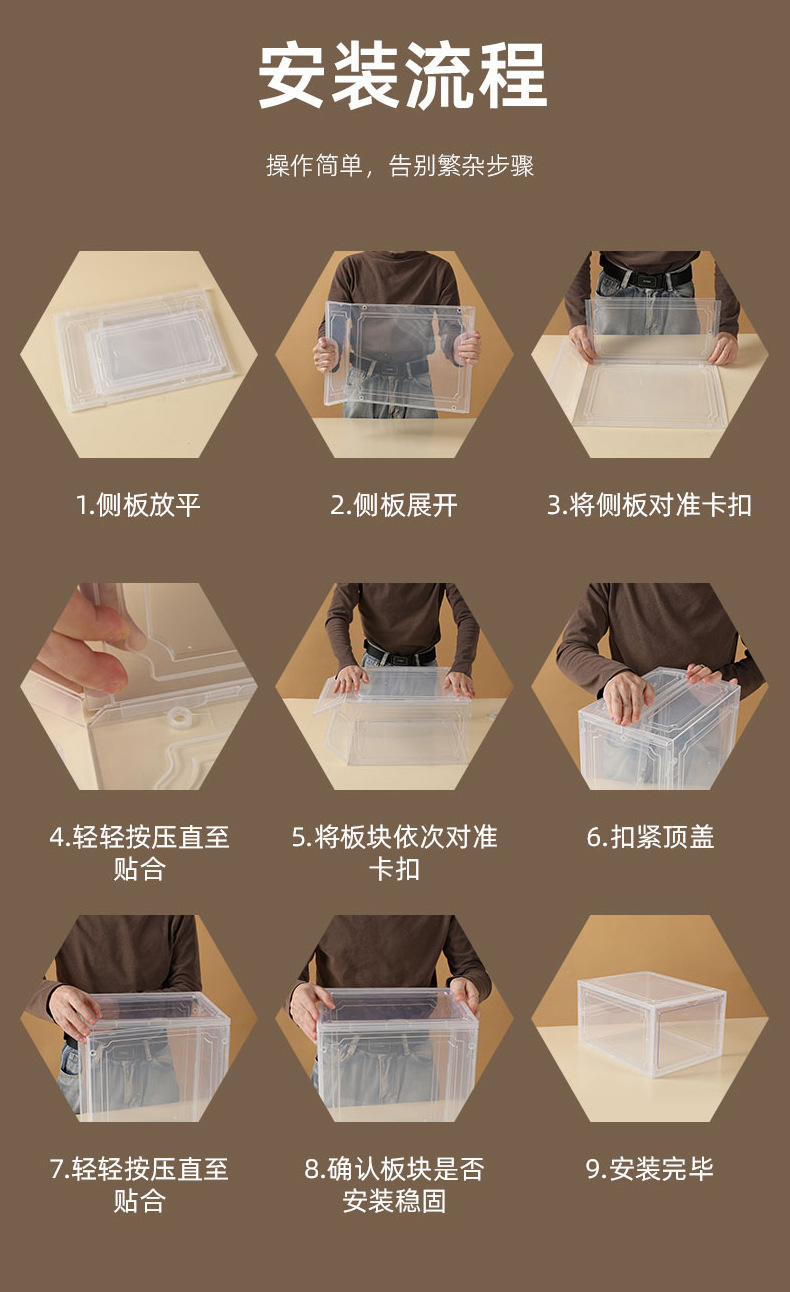 安装流程

操作简单，告别繁杂步骤

1.侧板放平

2.侧板展开

3.将侧板对准卡扣

4.轻轻按压直至贴合

5.将板块依次对准卡扣

6.扣紧顶盖

7.轻轻按压直至贴合

8.确认板块是否安装稳固

9.安装完毕