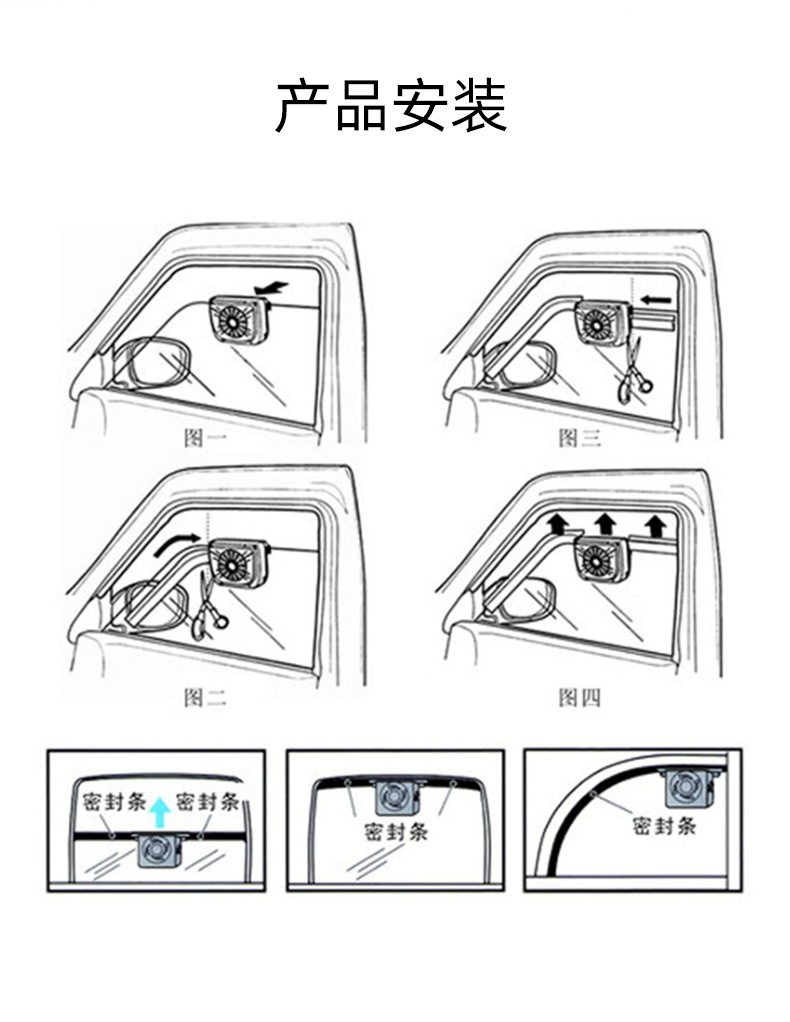 产品安装

图一

图三

图二

图四

密封条 密封条

密封条

密封条