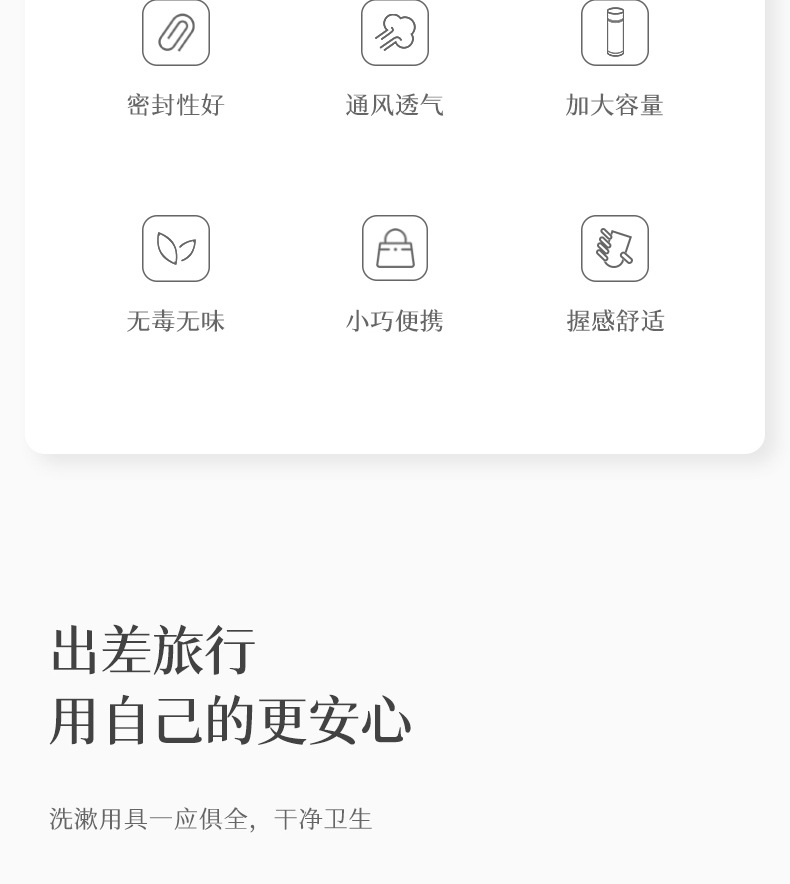 密封性好
通风透气
加大容量

无毒无味
小巧便携
握感舒适

出差旅行
用自己的更安心

洗漱用具一应俱全，干净卫生