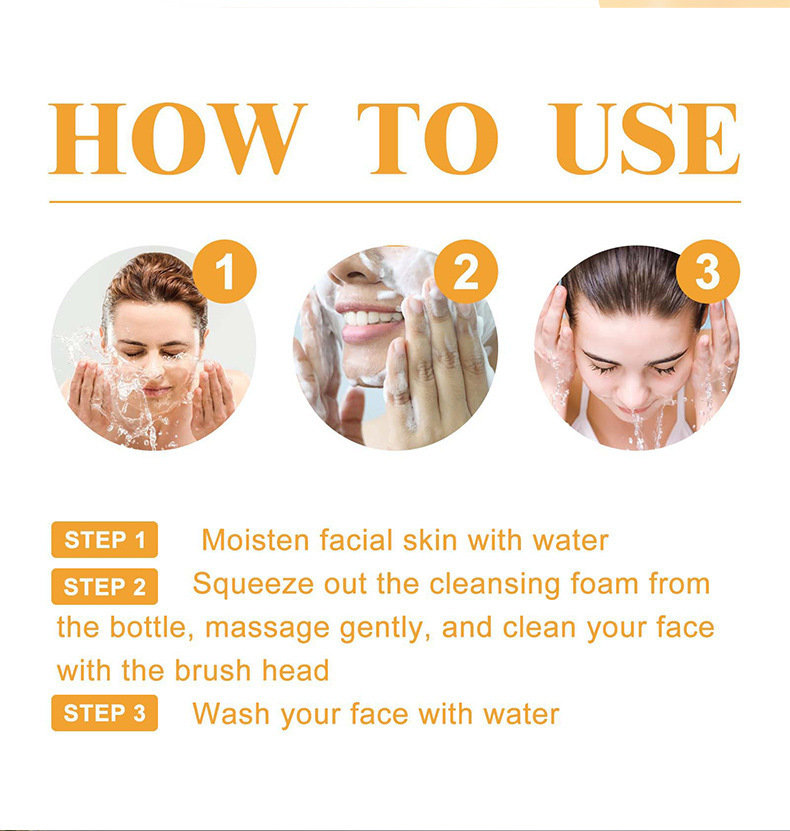 HOW TO USE

1

2

3

STEP 1 Moisten facial skin with water
STEP 2 Squeeze out the cleansing foam from the bottle, massage gently, and clean your face with the brush head
STEP 3 Wash your face with water