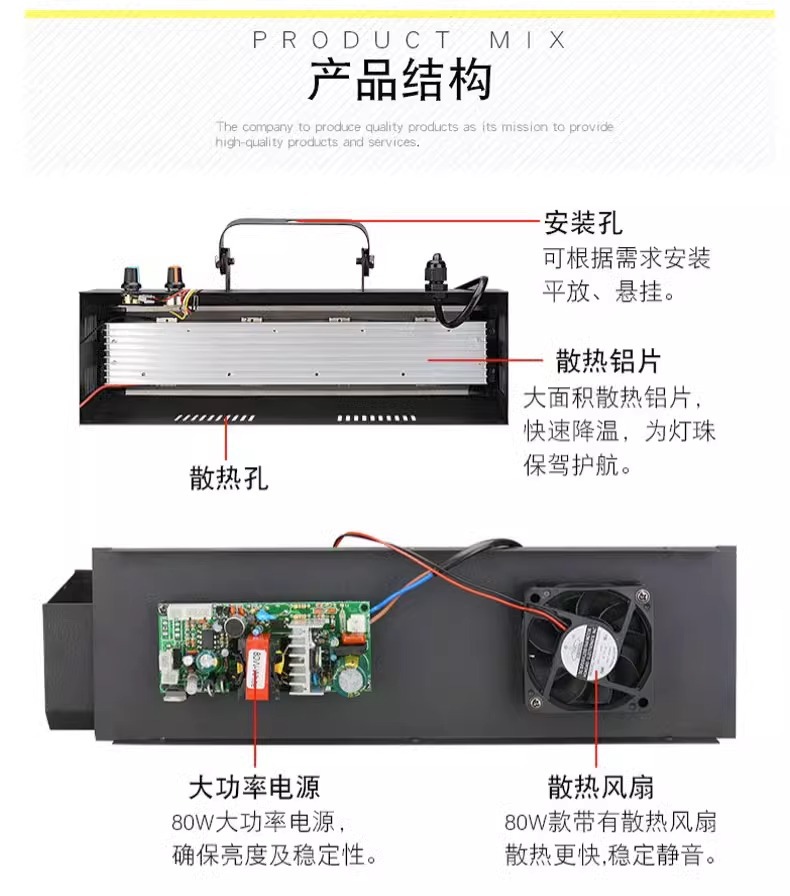 PRODUCT MIX
产品结构

The company to produce quality products as its mission to provide high-quality products and services.

安装孔
可根据需求安装平放、悬挂。

散热铝片
大面积散热铝片，快速降温，为灯珠保驾护航。

散热孔

大功率电源
80W大功率电源，确保亮度及稳定性。

散热风扇
80W款带有散热风扇散热更快,稳定静音。