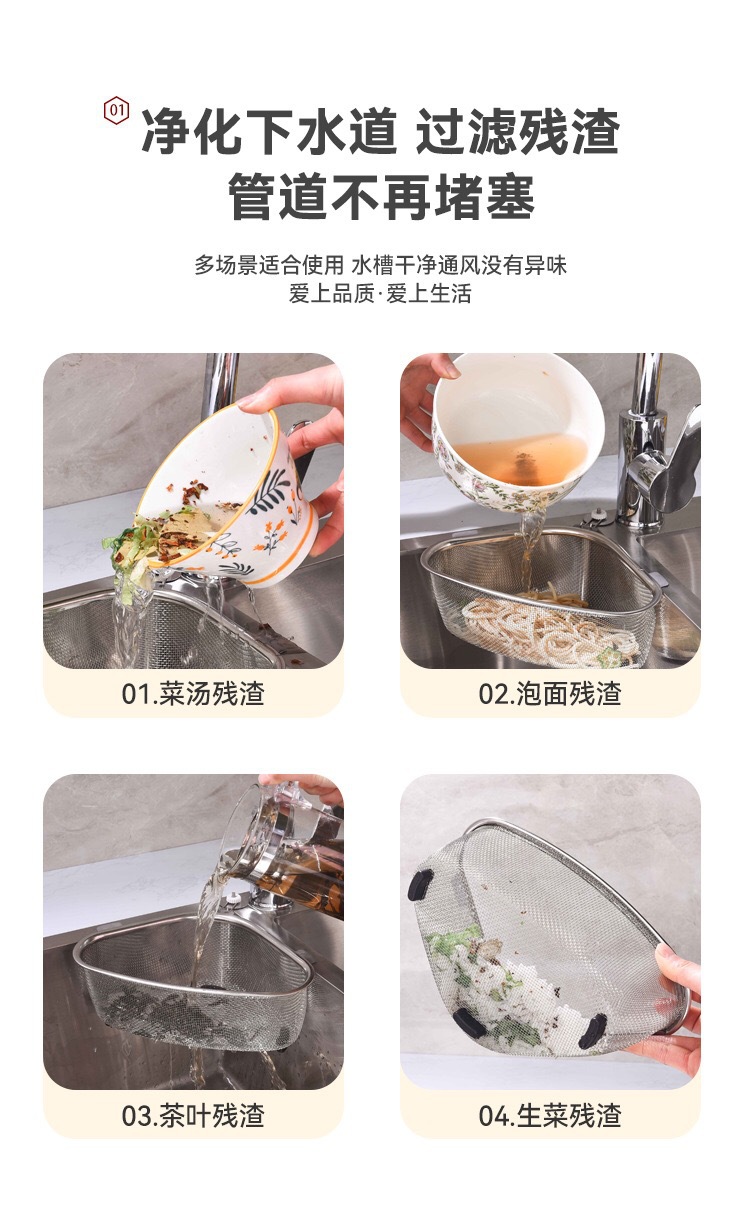 01 净化下水道 过滤残渣
管道不再堵塞

多场景适合使用 水槽干净通风没有异味
爱上品质·爱上生活

01.菜汤残渣

02.泡面残渣

03.茶叶残渣

04.生菜残渣