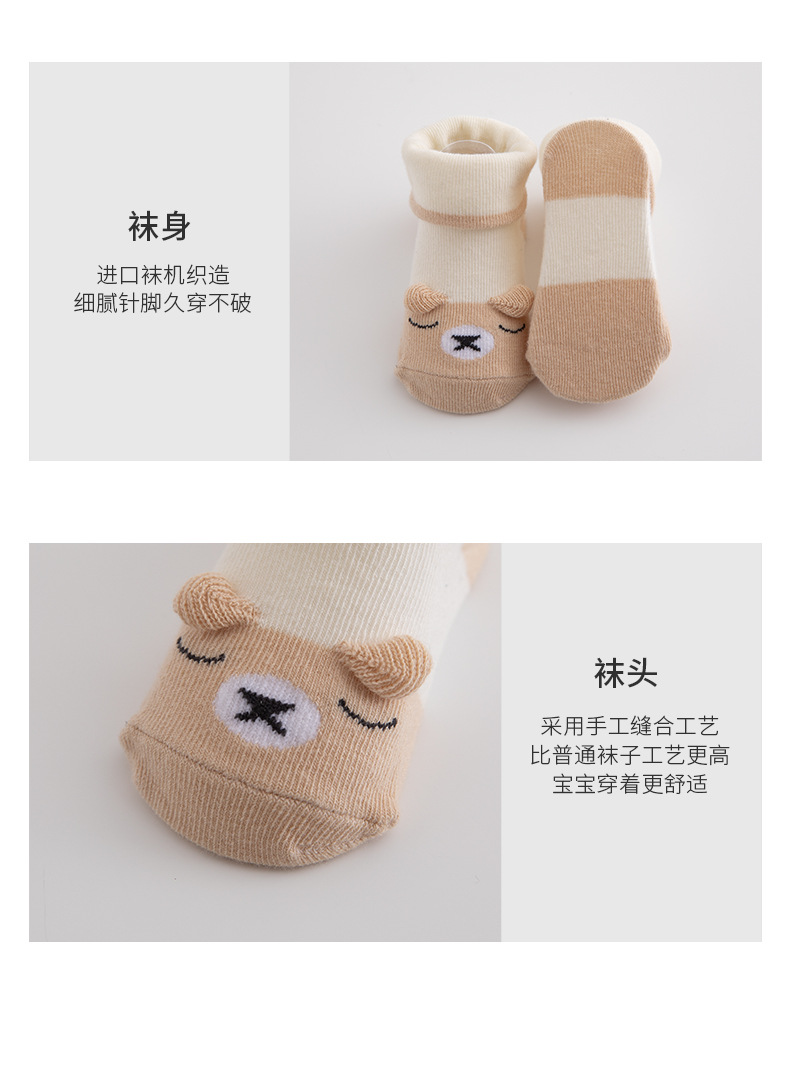 袜身

进口袜机织造
细腻针脚久穿不破

袜头

采用手工缝合工艺
比普通袜子工艺更高
宝宝穿着更舒适