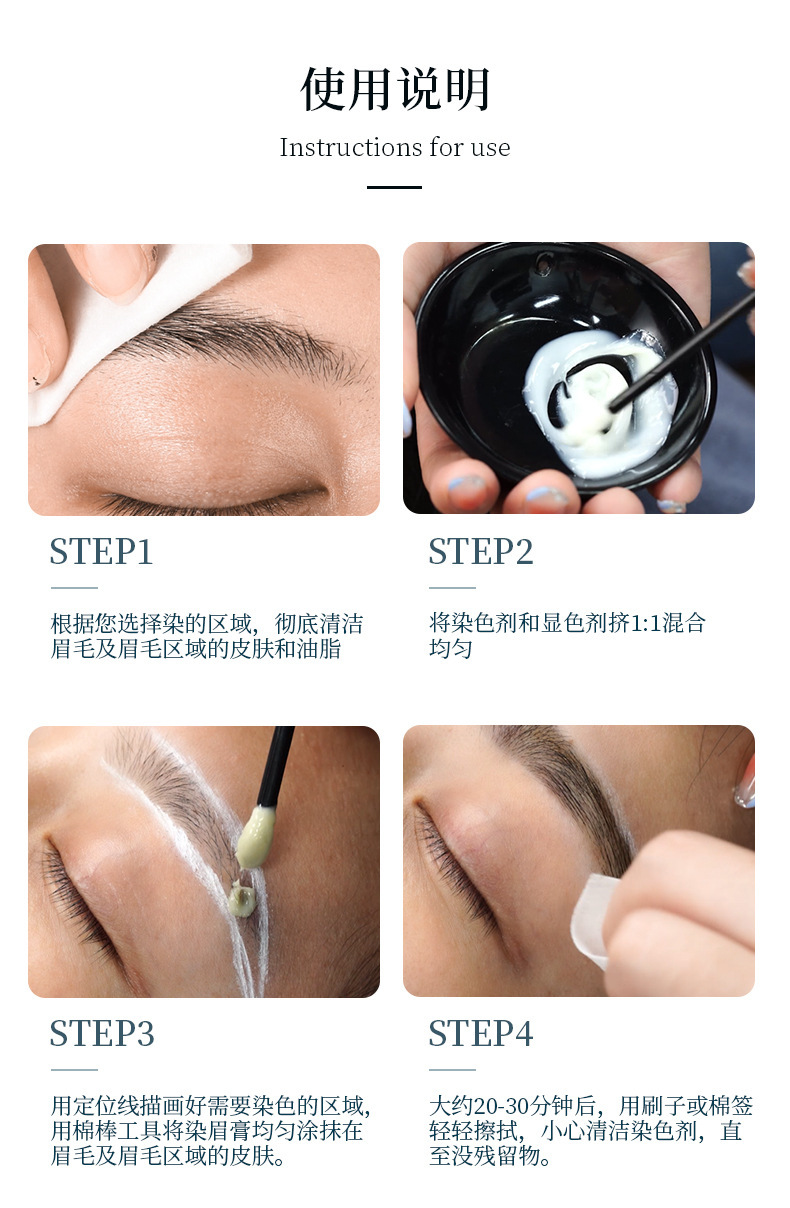 使用说明

Instructions for use

STEP1

根据您选择染的区域，彻底清洁眉毛及眉毛区域的皮肤和油脂

STEP2

将染色剂和显色剂挤1:1混合均匀

STEP3

用定位线描画好需要染色的区域，用棉棒工具将染眉膏均匀涂抹在眉毛及眉毛区域的皮肤。

STEP4

大约20-30分钟后，用刷子或棉签轻轻擦拭，小心清洁染色剂，直至没残留物。