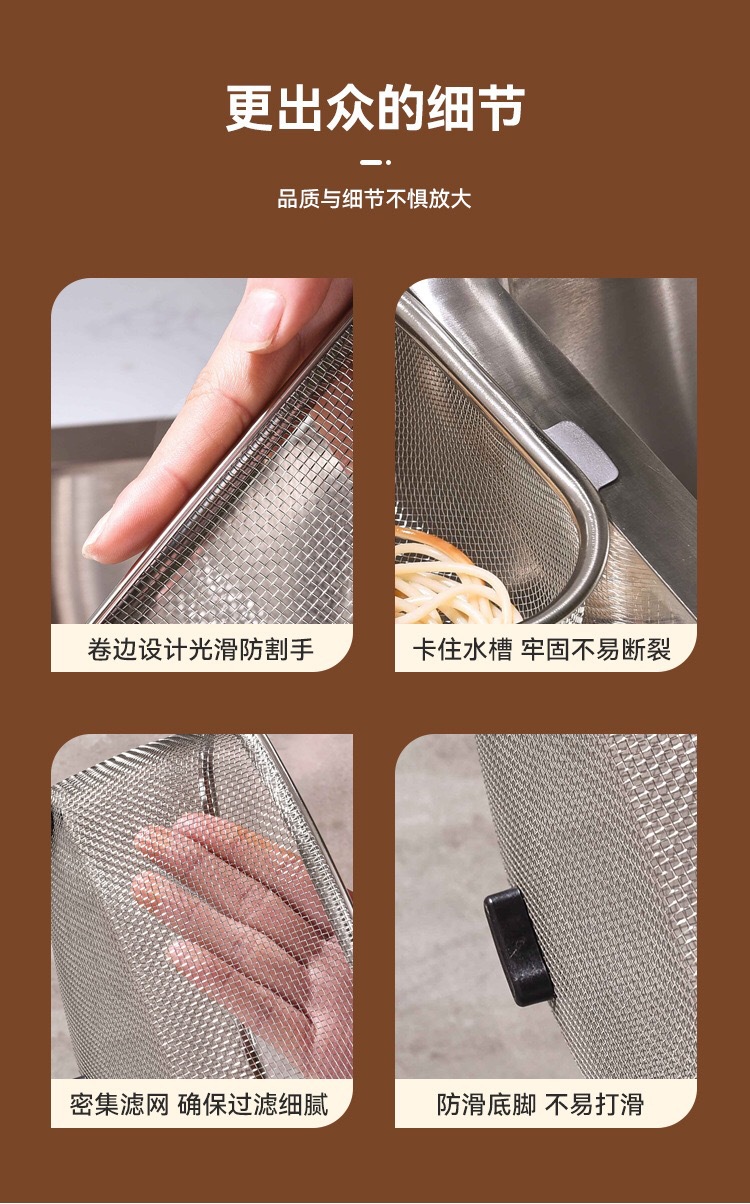 更出众的细节

品质与细节不惧放大

卷边设计光滑防割手

卡住水槽 牢固不易断裂

密集滤网 确保过滤细腻

防滑底脚 不易打滑