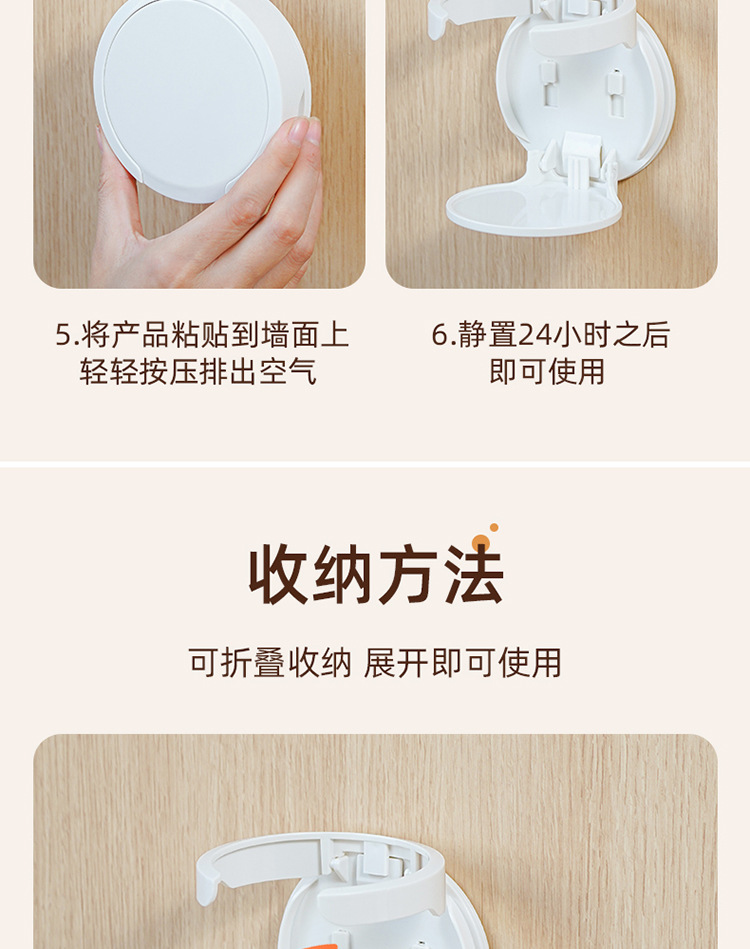 5.将产品粘贴到墙面上
轻轻按压排出空气

6.静置24小时之后
即可使用

收纳方法

可折叠收纳 展开即可使用