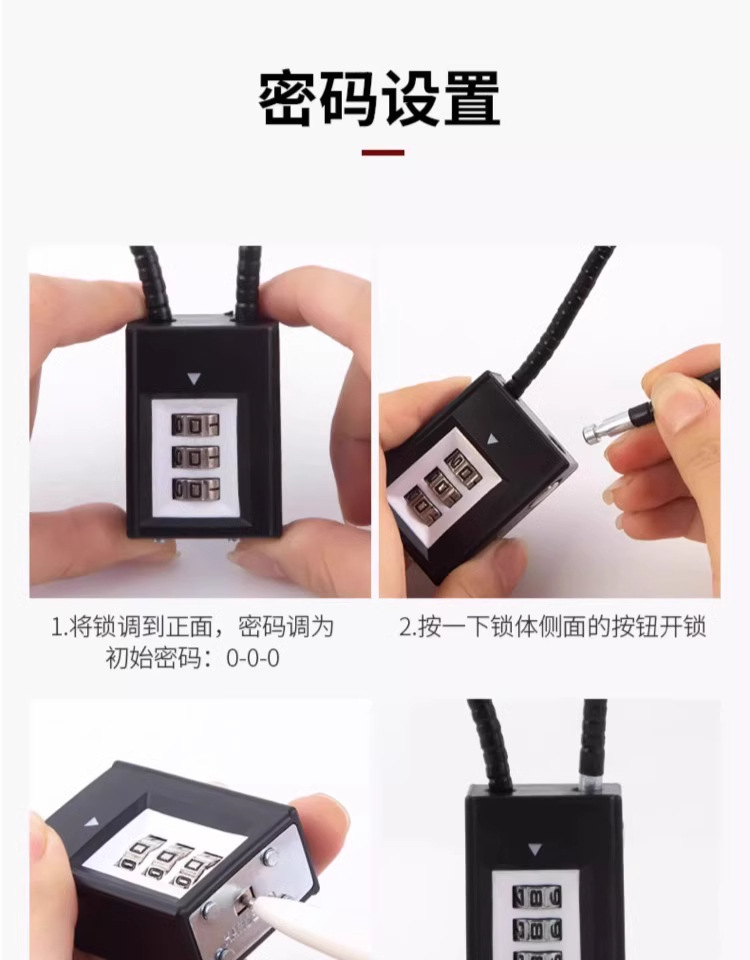 密码设置

1.将锁调到正面，密码调为初始密码：0-0-0

2.按一下锁体侧面的按钮开锁