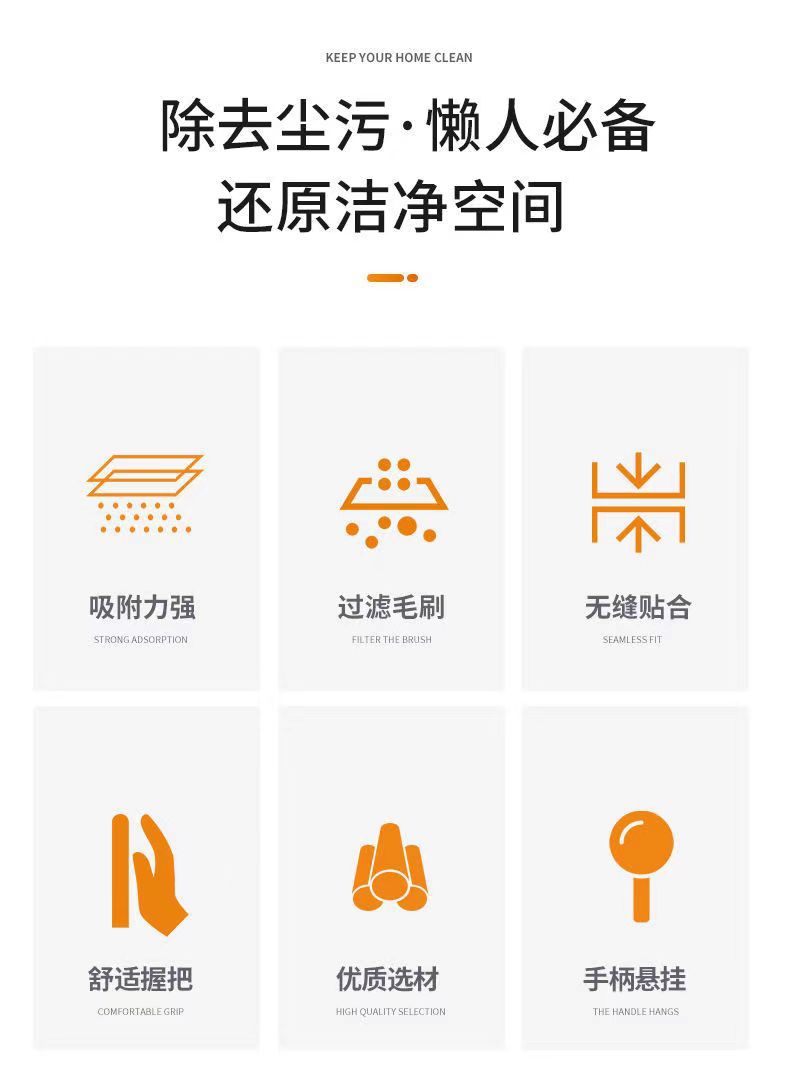 KEEP YOUR HOME CLEAN

除去尘污·懒人必备
还原洁净空间

吸附力强
STRONG ADSORPTION

过滤毛刷
FILTER THE BRUSH

无缝贴合
SEAMLESS FIT

舒适握把
COMFORTABLE GRIP

优质选材
HIGH QUALITY SELECTION

手柄悬挂
THE HANDLE HANGS