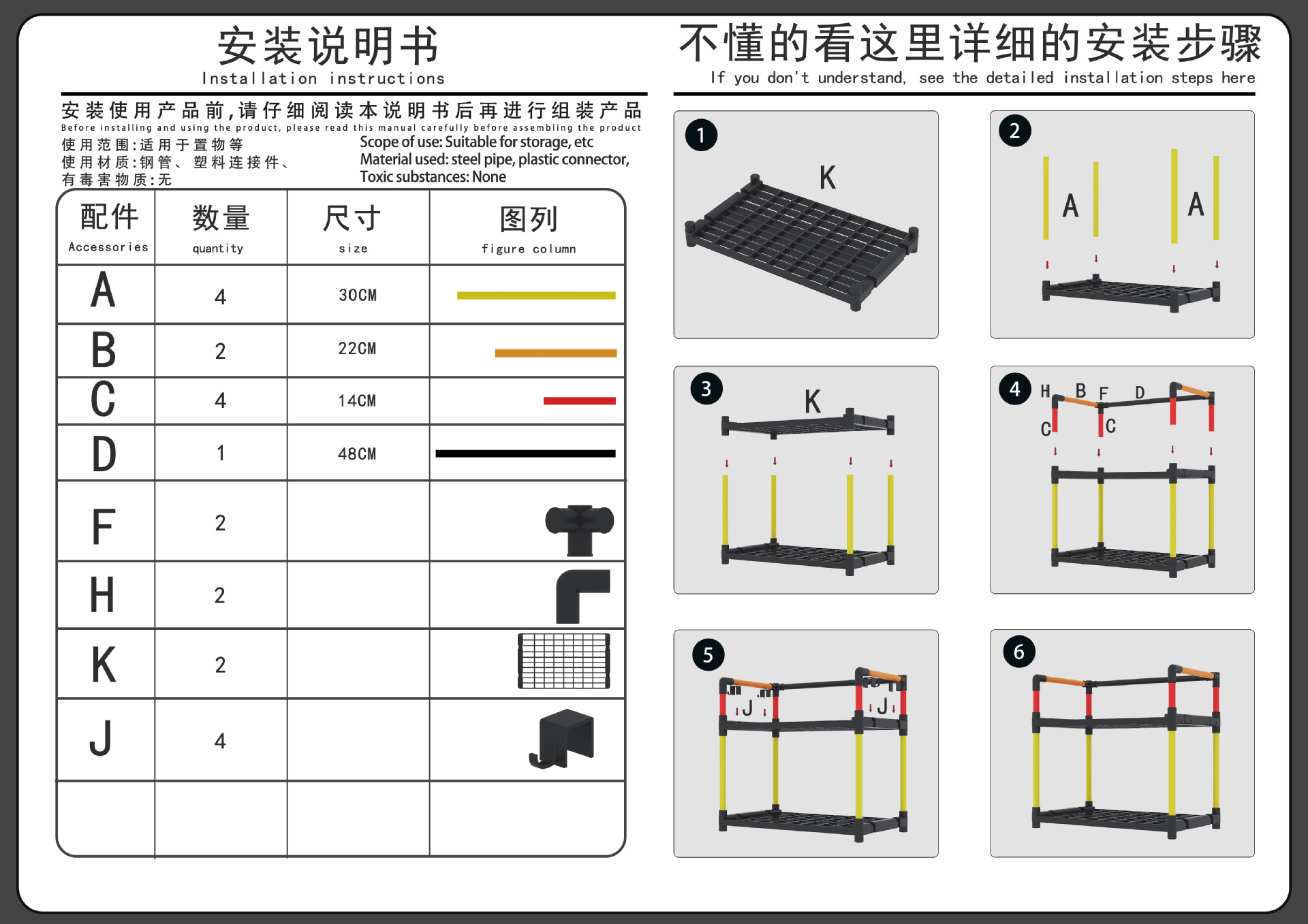 安装说明书
Installation instructions

安装使用产品前,请仔细阅读本说明书后再进行组装产品
Before installing and using the product, please read this manual carefully before assembling the product

使用范围:适用于置物等
使用材质:钢管、塑料连接件、
有毒害物质:无

Scope of use: Suitable for storage, etc
Material used: steel pipe, plastic connector,
Toxic substances: None

| 配件 Accessories | 数量 quantity | 尺寸 size | 图列 figure column |
|---|---|---|---|
| A | 4 | 30CM | |
| B | 2 | 22CM | |
| C | 4 | 14CM | |
| D | 1 | 48CM | |
| F | 2 | | |
| H | 2 | | |
| K | 2 | | |
| J | 4 | | |
| | | | |

不懂的看这里详细的安装步骤
If you don't understand, see the detailed installation steps here

1
K

2
A
A

3
K

4
H B F D
C
C

5
J
J

6