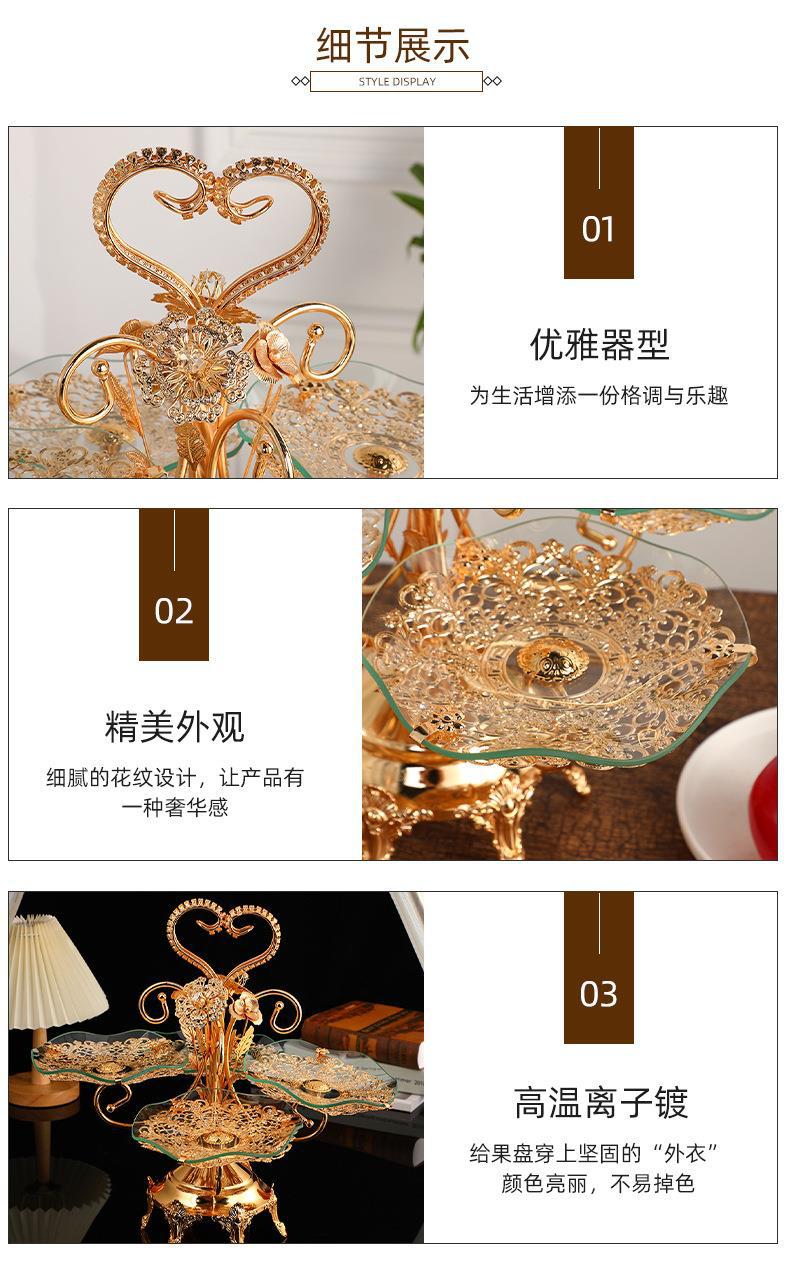 细节展示
STYLE DISPLAY

01
优雅器型
为生活增添一份格调与乐趣

02
精美外观
细腻的花纹设计，让产品有一种奢华感

03
高温离子镀
给果盘穿上坚固的“外衣”颜色亮丽，不易掉色