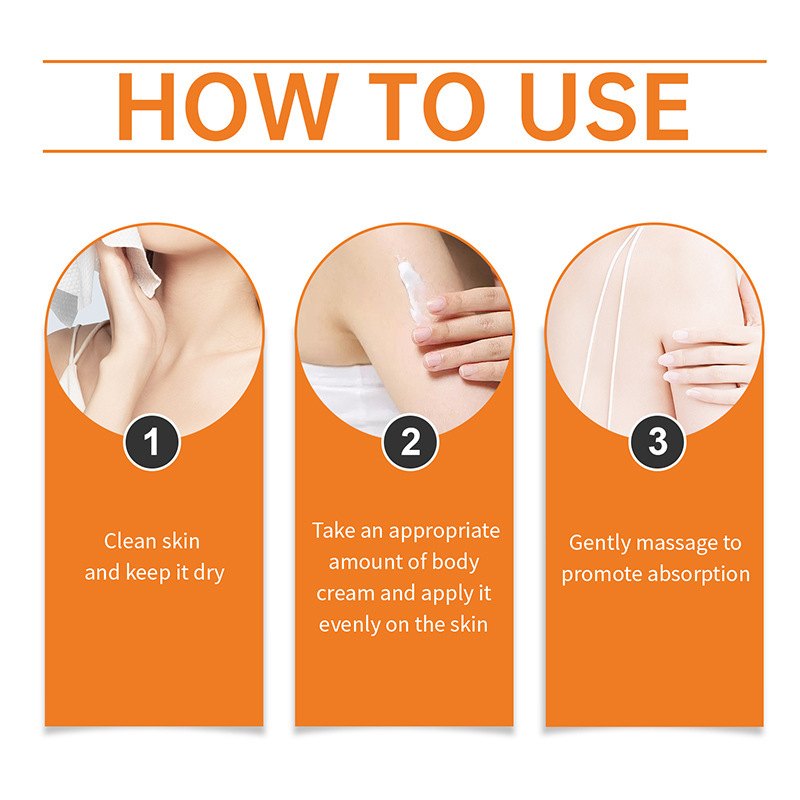 HOW TO USE

1

Clean skin and keep it dry

2

Take an appropriate amount of body cream and apply it evenly on the skin

3

Gently massage to promote absorption