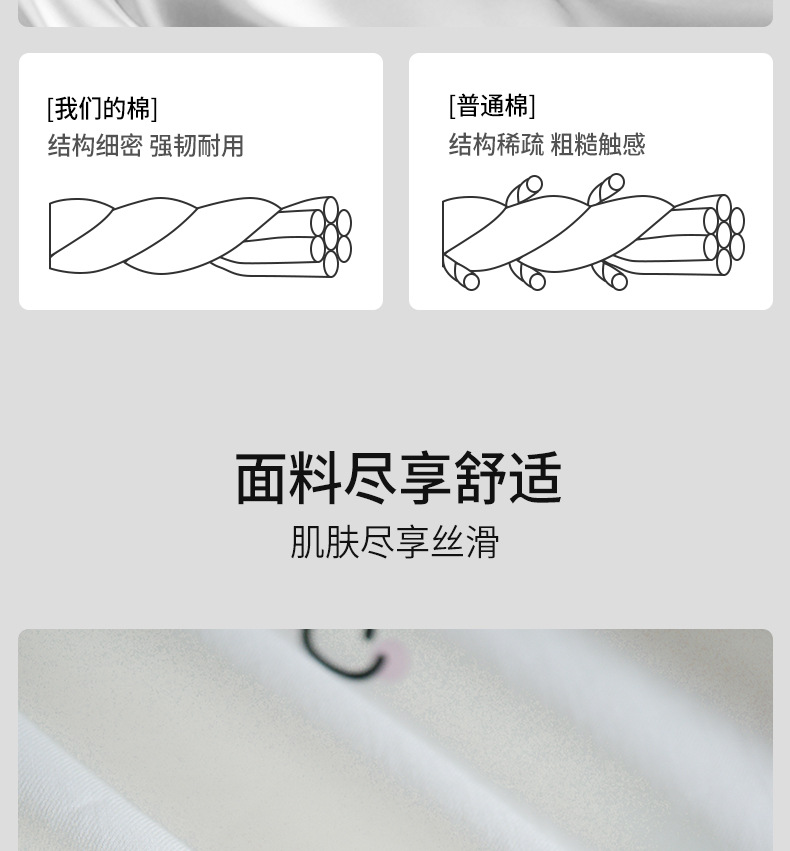 [我们的棉]
结构细密 强韧耐用

[普通棉]
结构稀疏 粗糙触感

面料尽享舒适
肌肤尽享丝滑