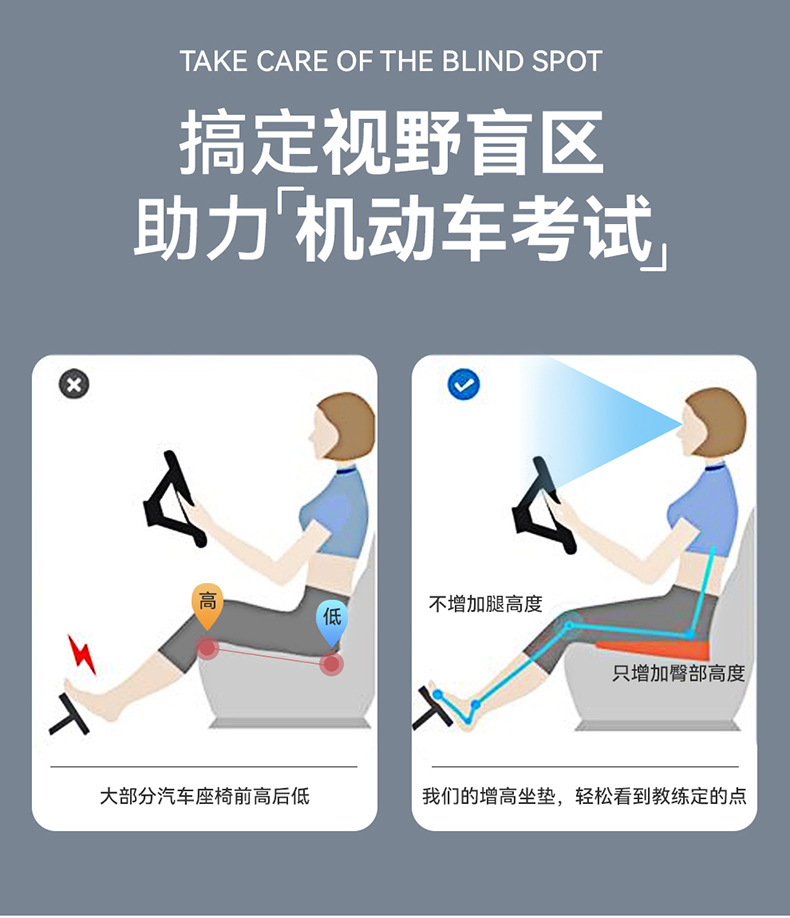 TAKE CARE OF THE BLIND SPOT

搞定视野盲区
助力「机动车考试」

高

低

大部分汽车座椅前高后低

不增加腿高度

只增加臀部高度

我们的增高坐垫，轻松看到教练定的点