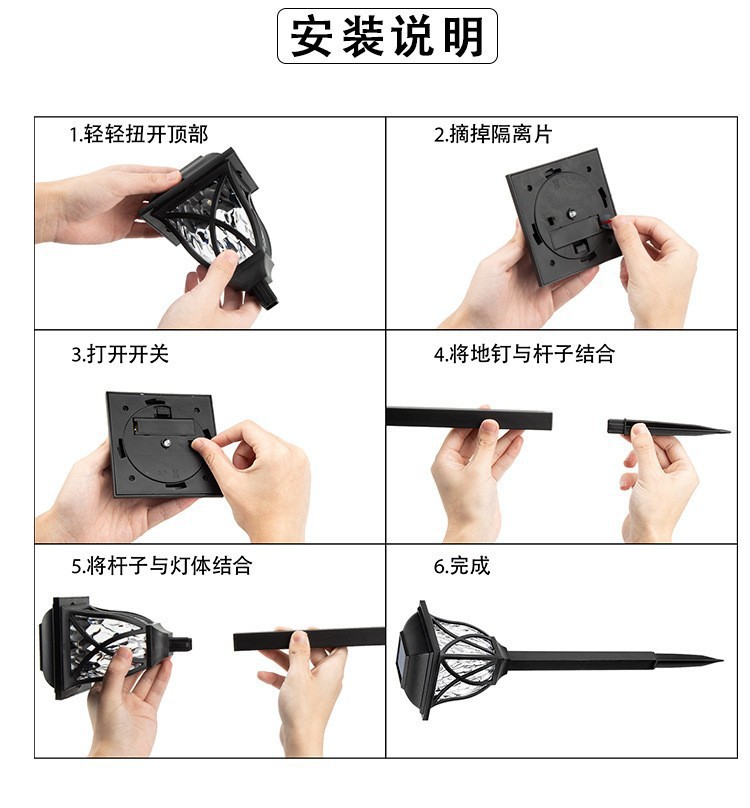 安装说明

1.轻轻扭开顶部

2.摘掉隔离片

3.打开开关

4.将地钉与杆子结合

5.将杆子与灯体结合

6.完成