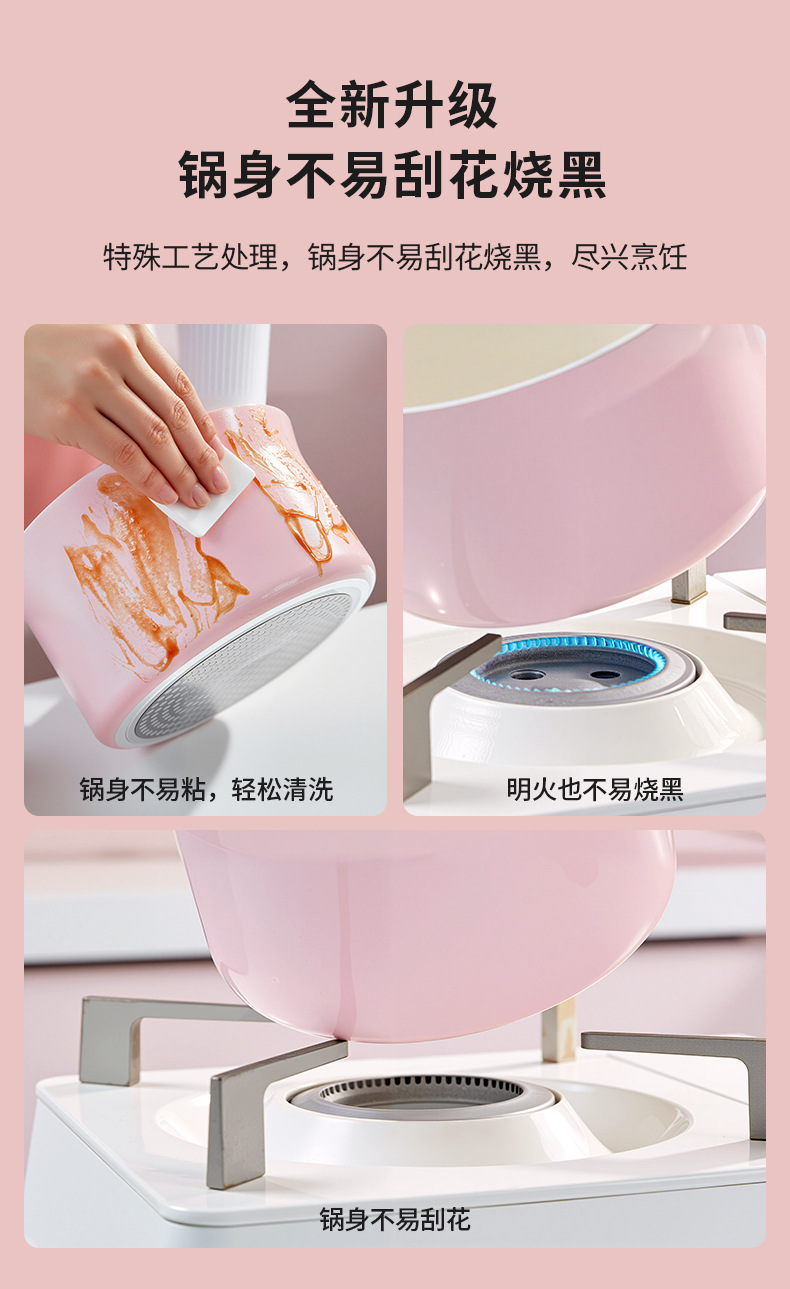 全新升级
锅身不易刮花烧黑

特殊工艺处理，锅身不易刮花烧黑，尽兴烹饪

锅身不易粘，轻松清洗

明火也不易烧黑

锅身不易刮花