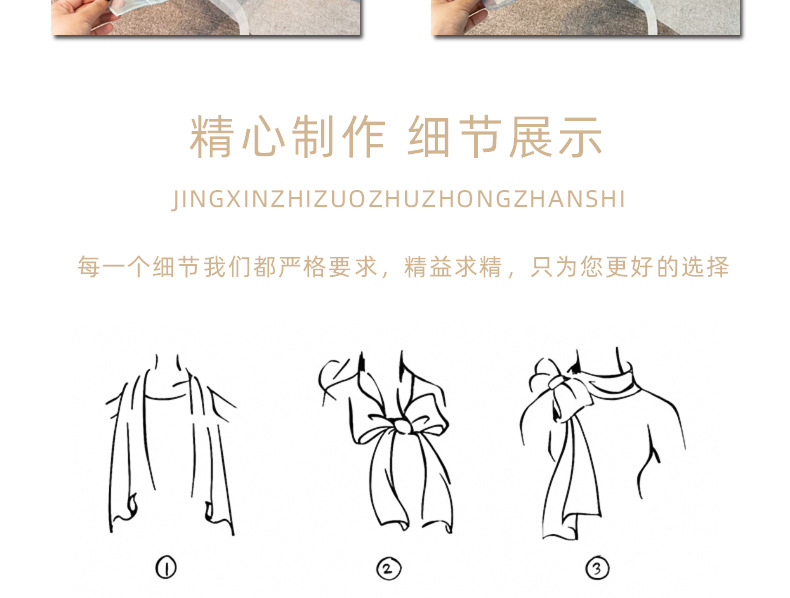 精心制作 细节展示

JINGXINZHIZUOZHUZHONGZHANSHI

每一个细节我们都严格要求，精益求精，只为您更好的选择

①

②

③