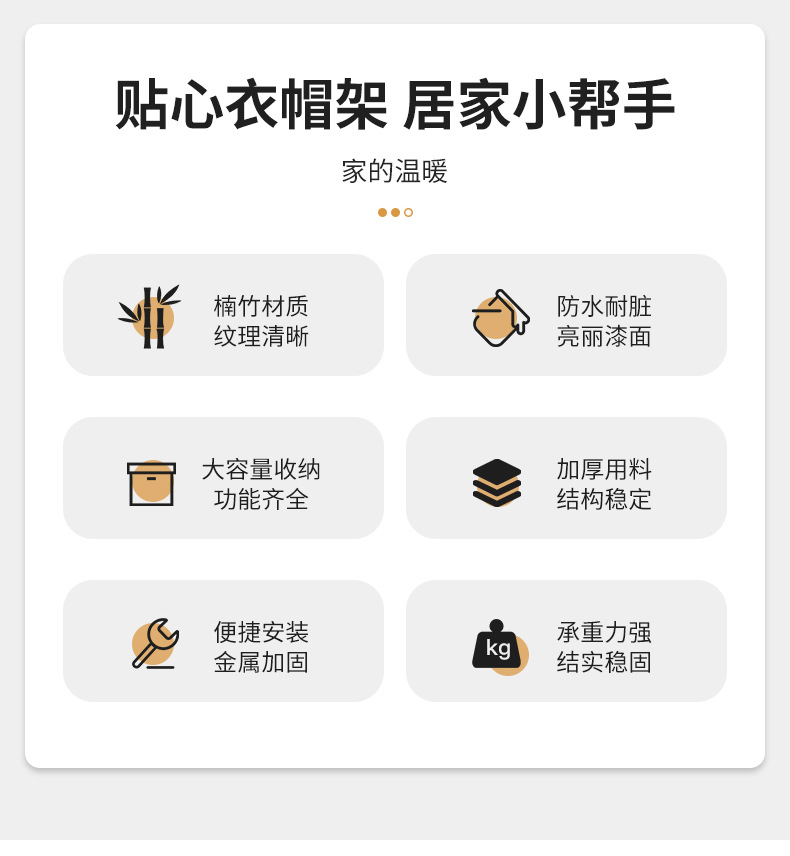 贴心衣帽架 居家小帮手

家的温暖

楠竹材质
纹理清晰

防水耐脏
亮丽漆面

大容量收纳
功能齐全

加厚用料
结构稳定

便捷安装
金属加固

kg

承重力强
结实稳固