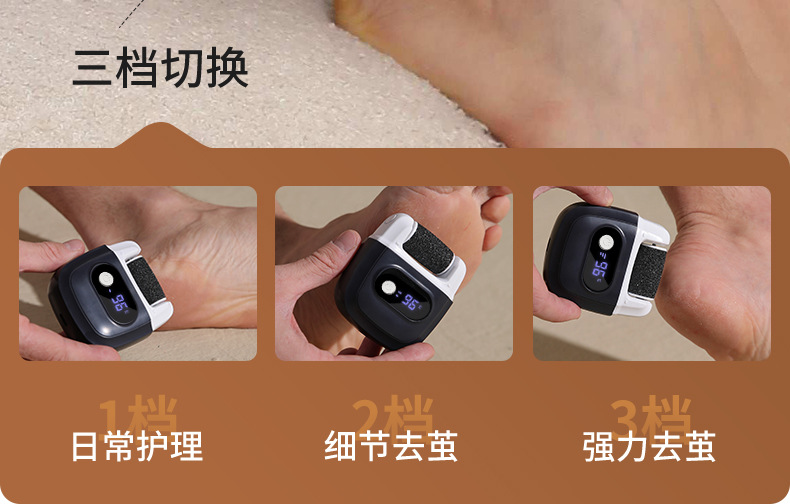 三档切换

96

96

96

1档
日常护理

2档
细节去茧

3档
强力去茧