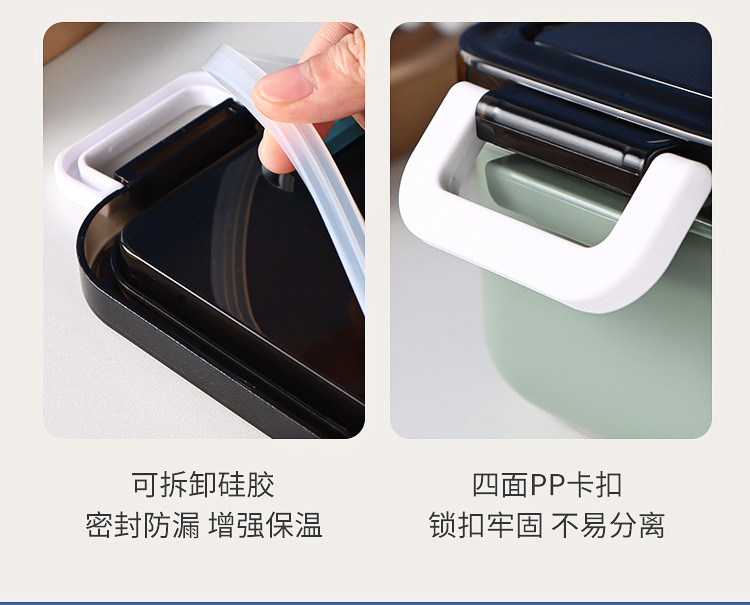 可拆卸硅胶
密封防漏 增强保温

四面PP卡扣
锁扣牢固 不易分离