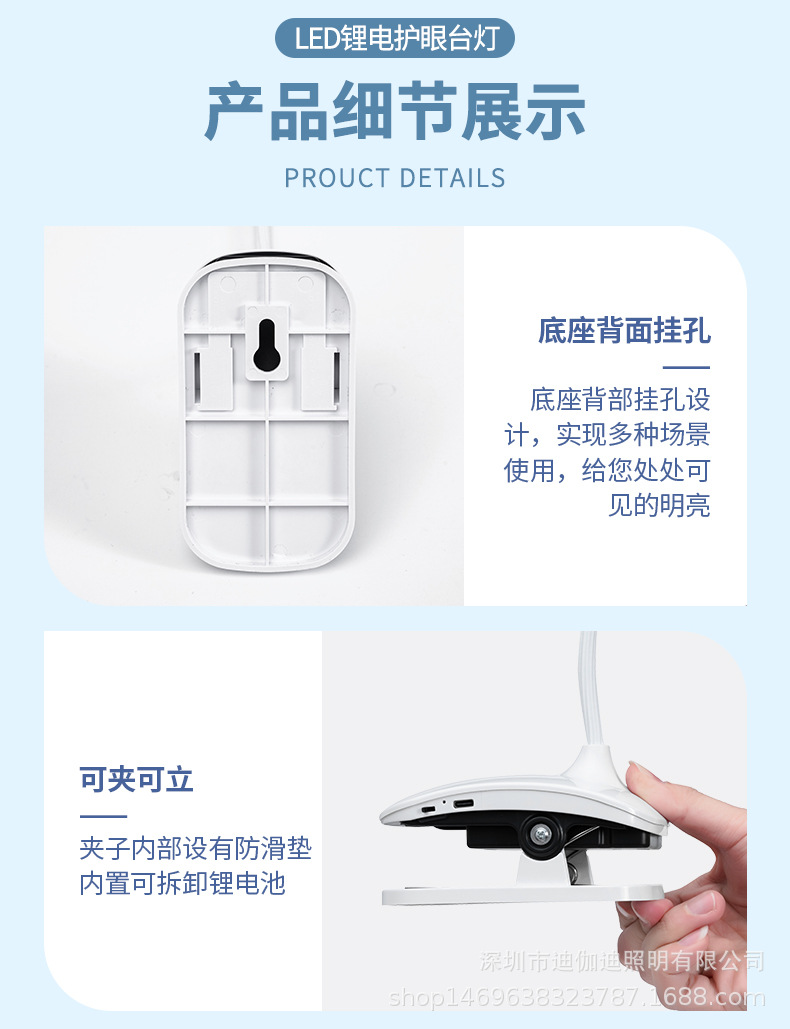 LED锂电护眼台灯

产品细节展示

PROUCT DETAILS

底座背面挂孔

底座背部挂孔设计，实现多种场景使用，给您处处可见的明亮

可夹可立

夹子内部设有防滑垫
内置可拆卸锂电池

深圳市迪伽迪照明有限公司
shop1469638323787.1688.com