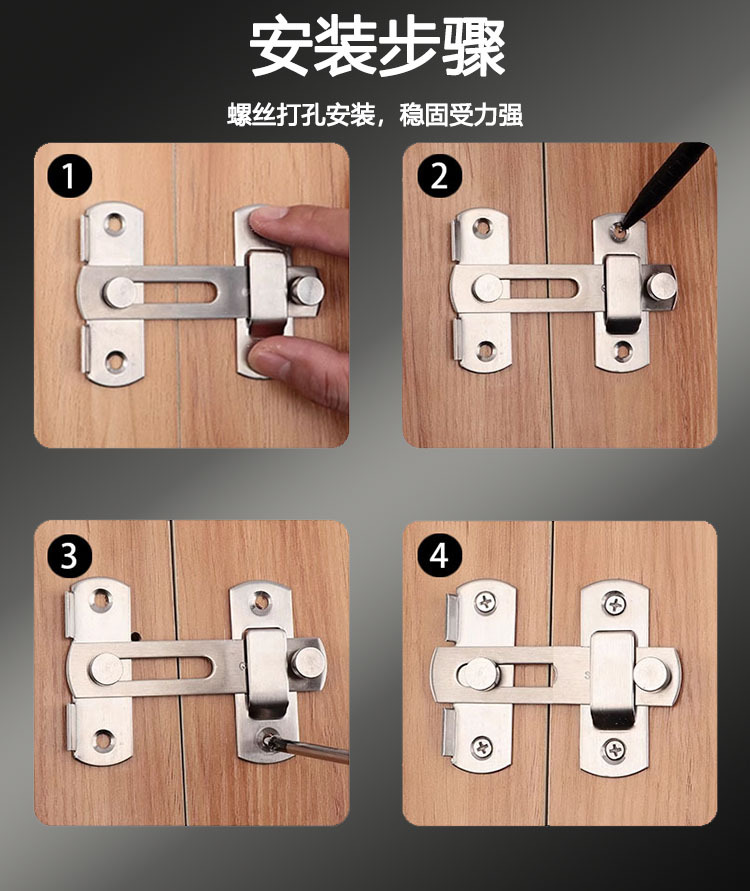 安装步骤

螺丝打孔安装，稳固受力强

1

2

3

4