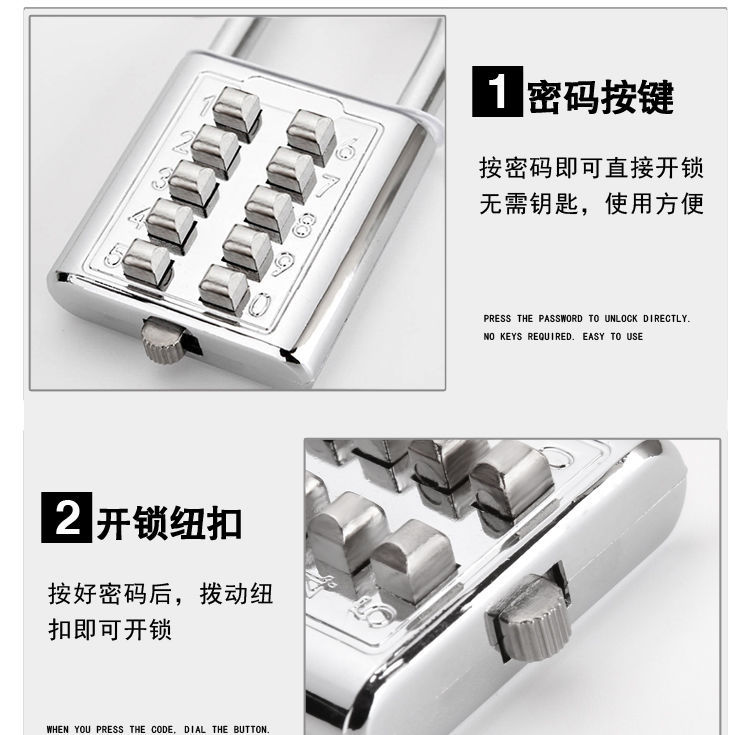 1 2 3 4 5 6 7 8 9 0

1 密码按键

按密码即可直接开锁
无需钥匙，使用方便

PRESS THE PASSWORD TO UNLOCK DIRECTLY.
NO KEYS REQUIRED. EASY TO USE

2 开锁纽扣

按好密码后，拨动纽扣即可开锁

WHEN YOU PRESS THE CODE, DIAL THE BUTTON.