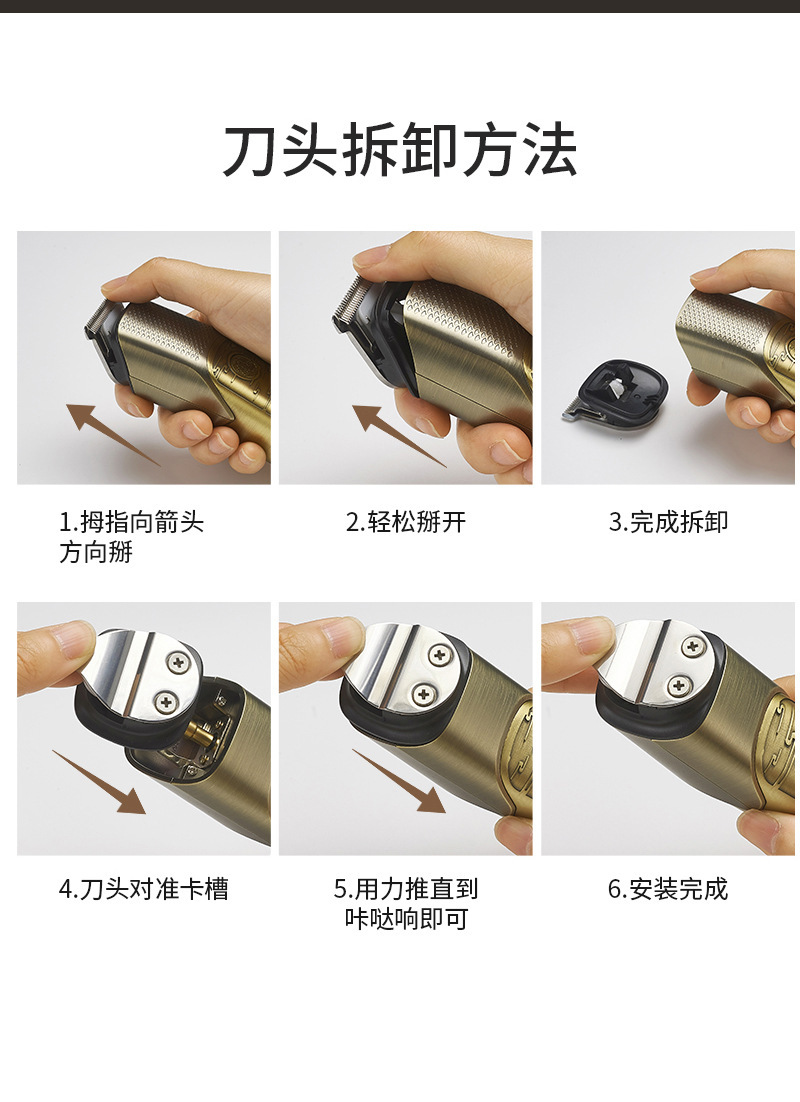 刀头拆卸方法

1.拇指向箭头方向掰

2.轻松掰开

3.完成拆卸

4.刀头对准卡槽

5.用力推直到咔哒响即可

6.安装完成