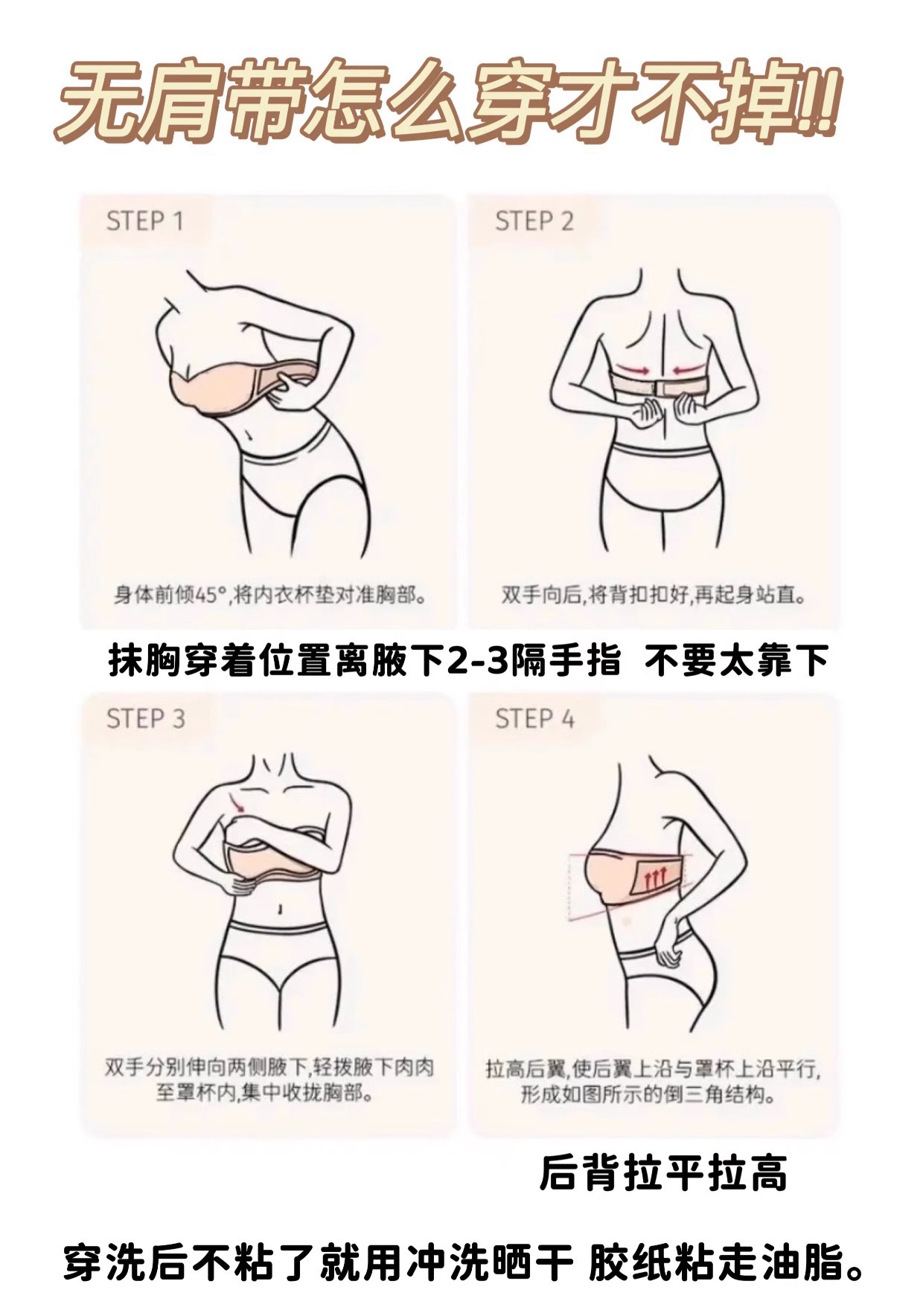 无肩带怎么穿才不掉!!

STEP 1

身体前倾45°,将内衣杯垫对准胸部。

STEP 2

双手向后,将背扣扣好,再起身站直。

抹胸穿着位置离腋下2-3隔手指 不要太靠下

STEP 3

双手分别伸向两侧腋下,轻拨腋下肉肉至罩杯内,集中收拢胸部。

STEP 4

拉高后翼,使后翼上沿与罩杯上沿平行,形成如图所示的倒三角结构。

后背拉平拉高

穿洗后不粘了就用冲洗晒干 胶纸粘走油脂。