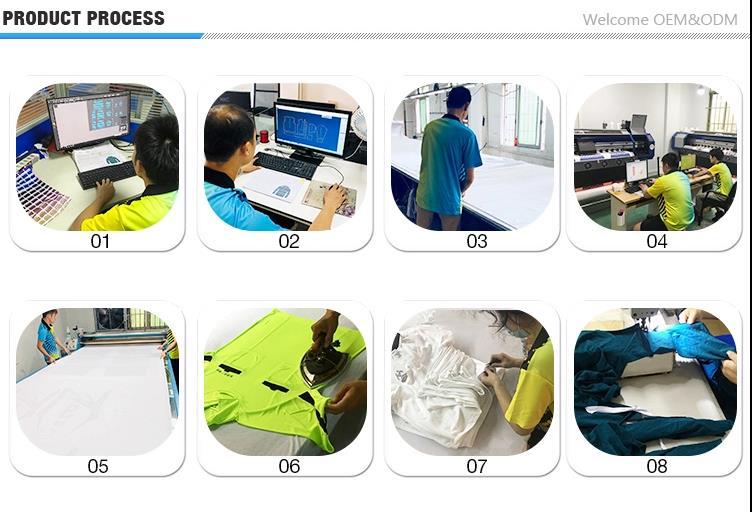 PRODUCT PROCESS

Welcome OEM&ODM

01

02

03

04

05

06

07

08