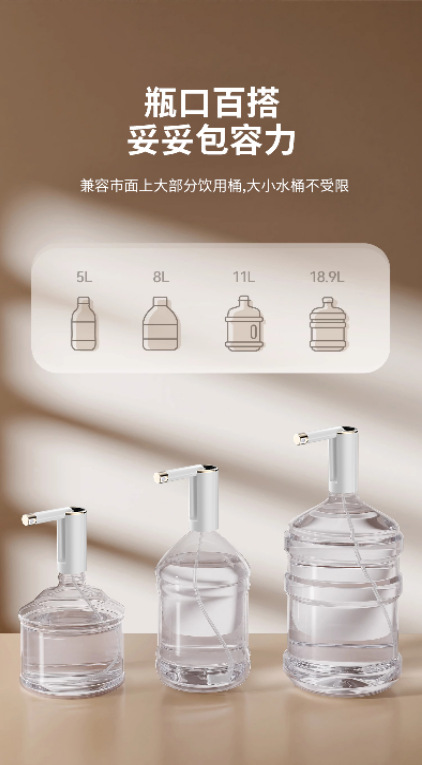 瓶口百搭
妥妥包容力

兼容市面上大部分饮用桶,大小水桶不受限

5L
8L
11L
18.9L