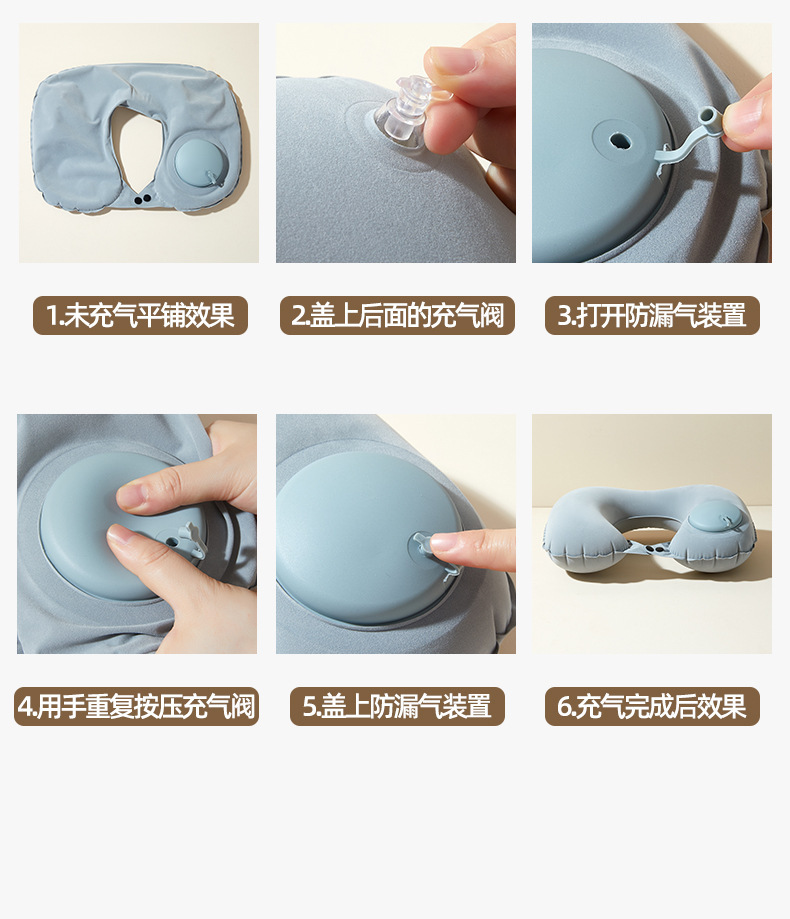 1.未充气平铺效果

2.盖上后面的充气阀

3.打开防漏气装置

4.用手重复按压充气阀

5.盖上防漏气装置

6.充气完成后效果