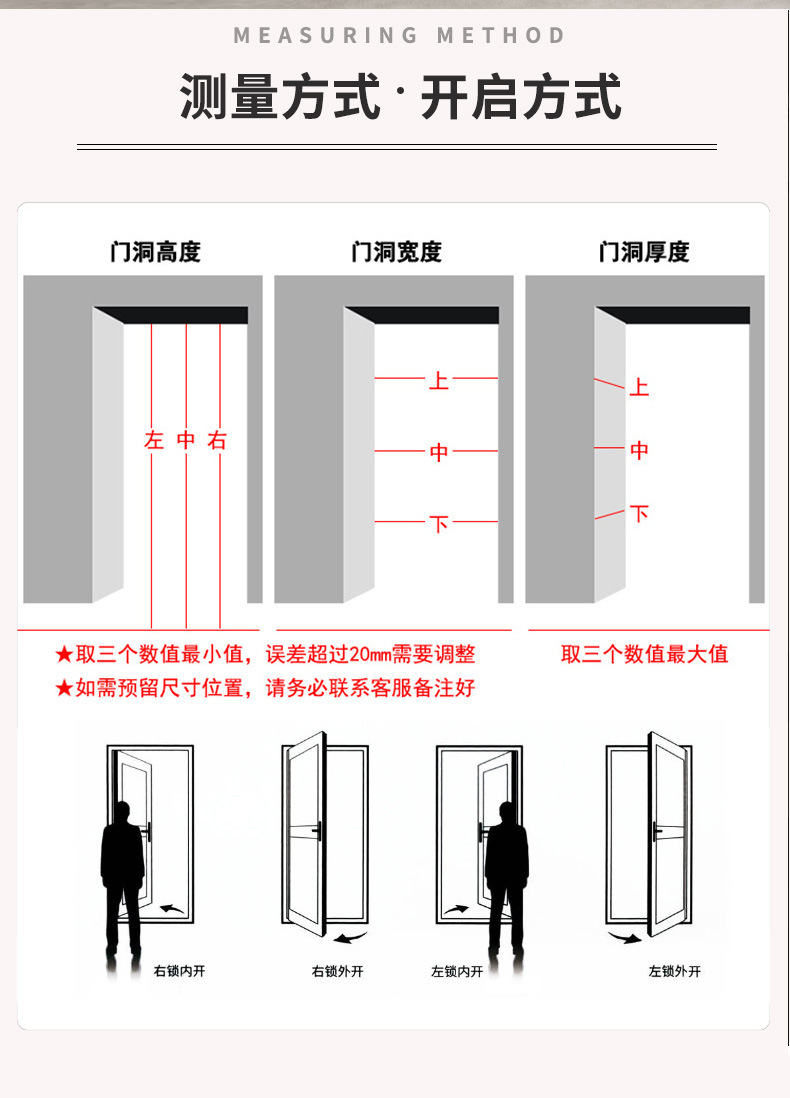 MEASURING METHOD

测量方式 · 开启方式

门洞高度

左 中 右

门洞宽度

上

中

下

门洞厚度

上

中

下

★取三个数值最小值，误差超过20mm需要调整

★如需预留尺寸位置，请务必联系客服备注好

取三个数值最大值

右锁内开

右锁外开

左锁内开

左锁外开