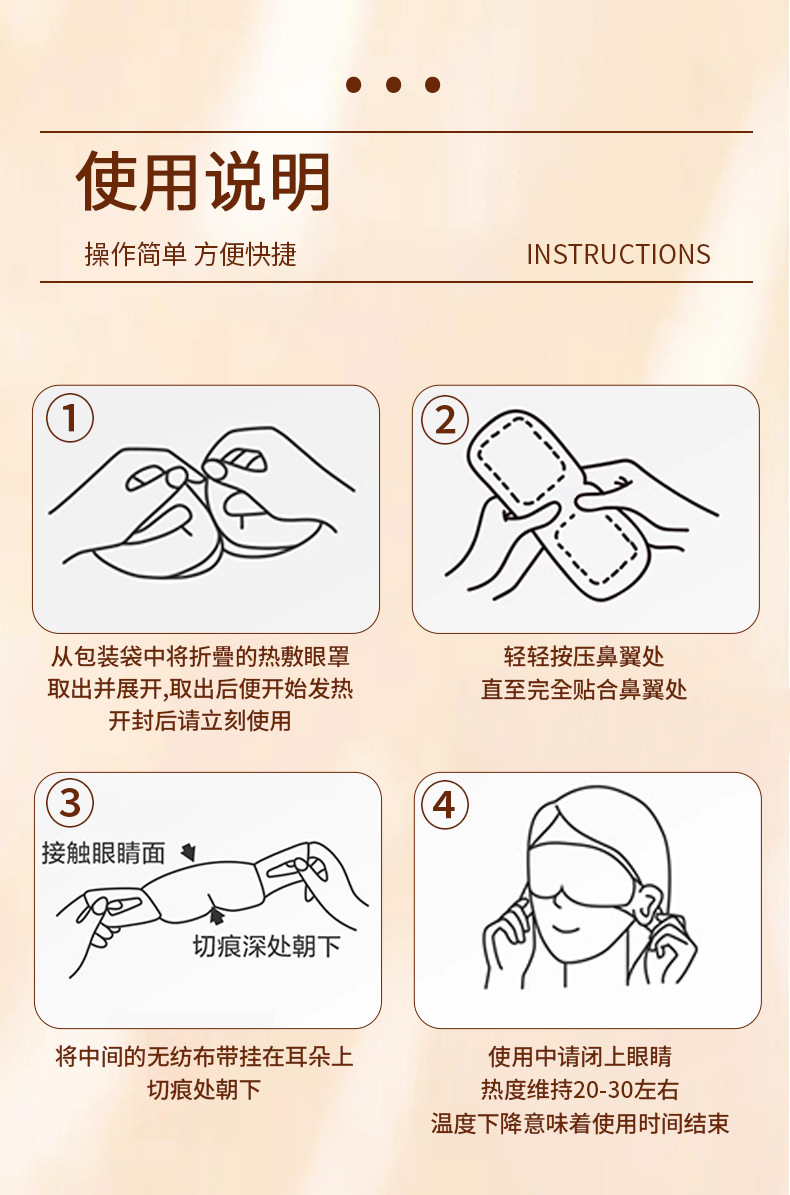 使用说明

操作简单 方便快捷

INSTRUCTIONS

1

从包装袋中将折叠的热敷眼罩
取出并展开,取出后便开始发热
开封后请立刻使用

2

轻轻按压鼻翼处
直至完全贴合鼻翼处

3

接触眼睛面

切痕深处朝下

将中间的无纺布带挂在耳朵上
切痕处朝下

4

使用中请闭上眼睛
热度维持20-30左右
温度下降意味着使用时间结束