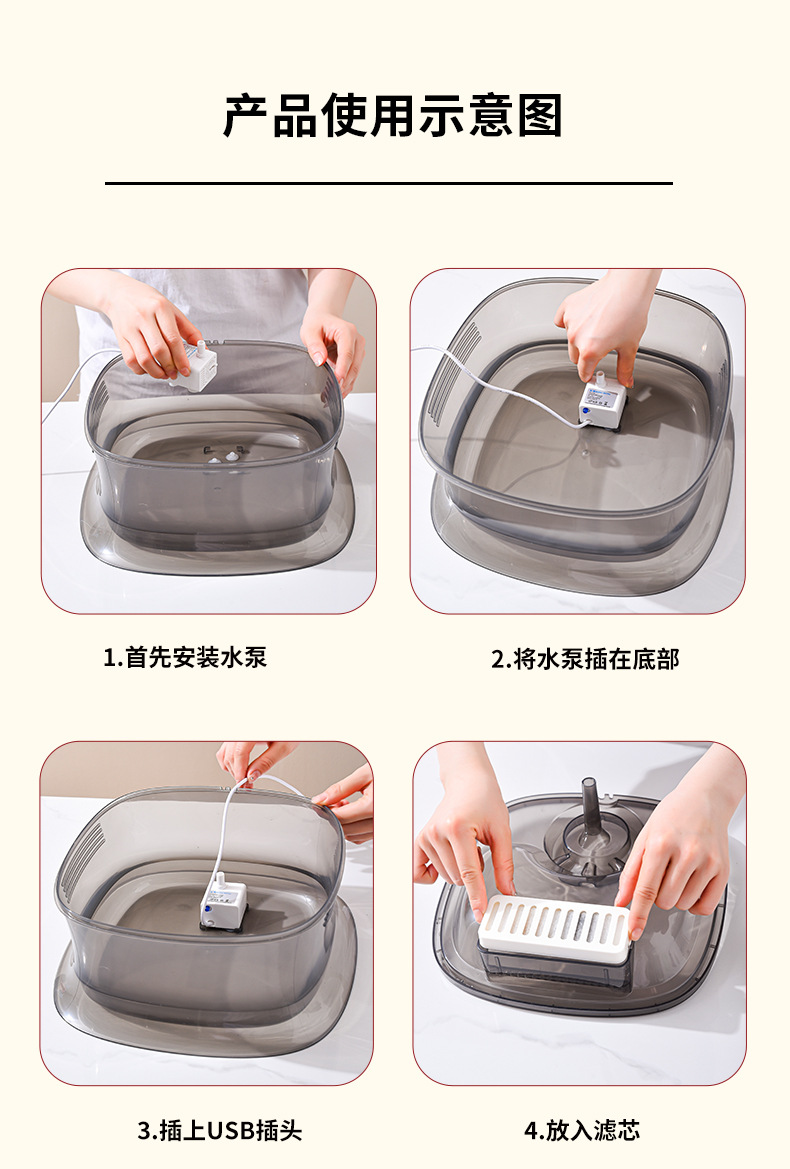 产品使用示意图

1.首先安装水泵

2.将水泵插在底部

3.插上USB插头

4.放入滤芯