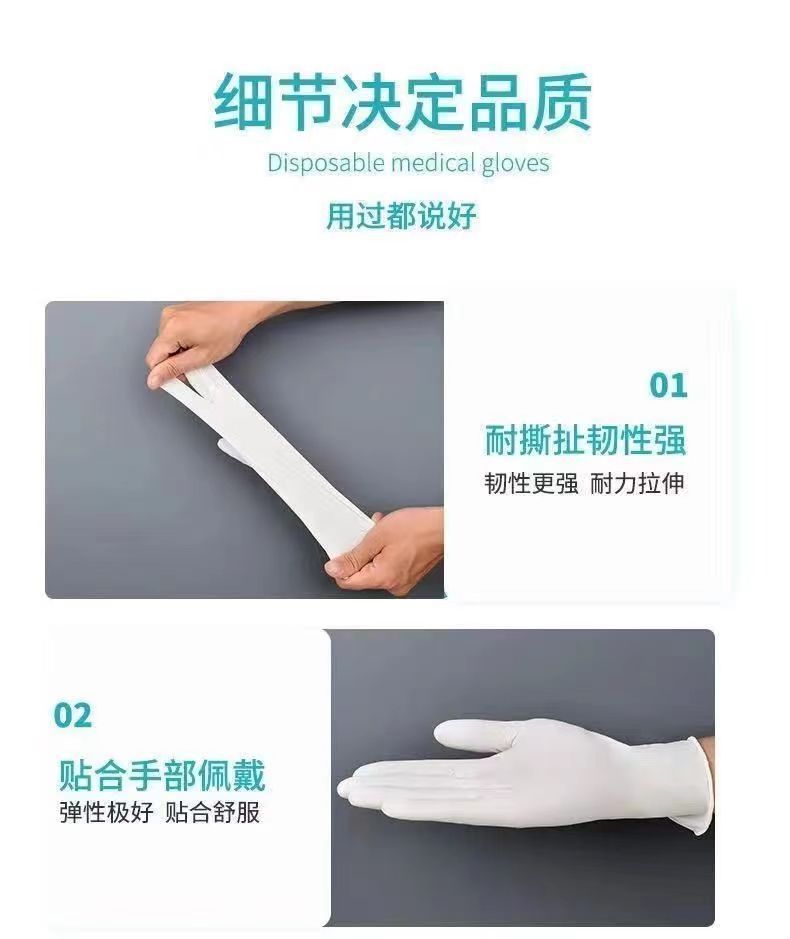 细节决定品质

Disposable medical gloves

用过都说好

01

耐撕扯韧性强

韧性更强 耐力拉伸

02

贴合手部佩戴

弹性极好 贴合舒服