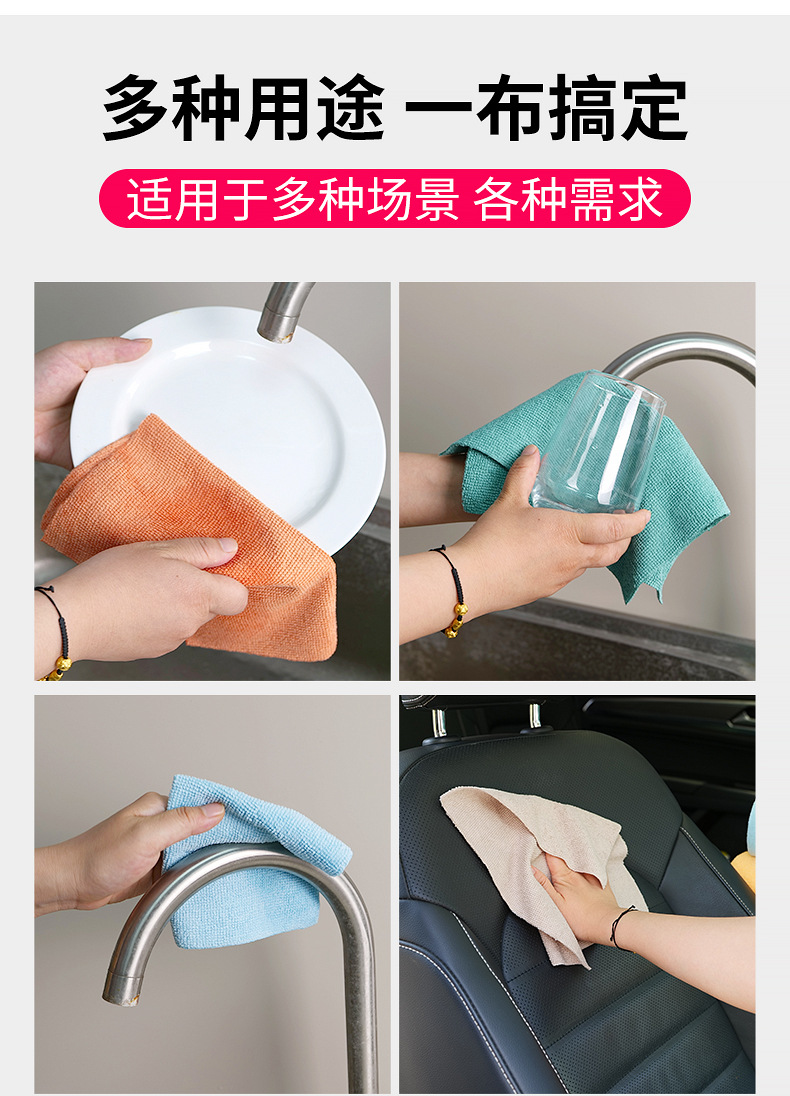 多种用途 一布搞定

适用于多种场景 各种需求