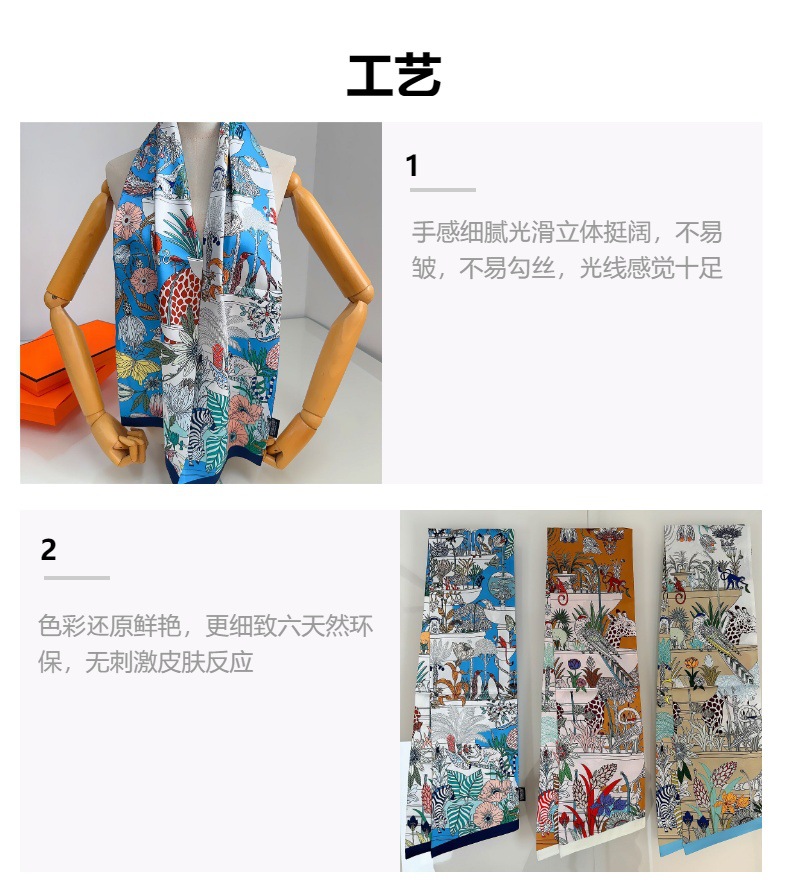 工艺

1

手感细腻光滑立体挺阔，不易皱，不易勾丝，光线感觉十足

2

色彩还原鲜艳，更细致六天然环保，无刺激皮肤反应