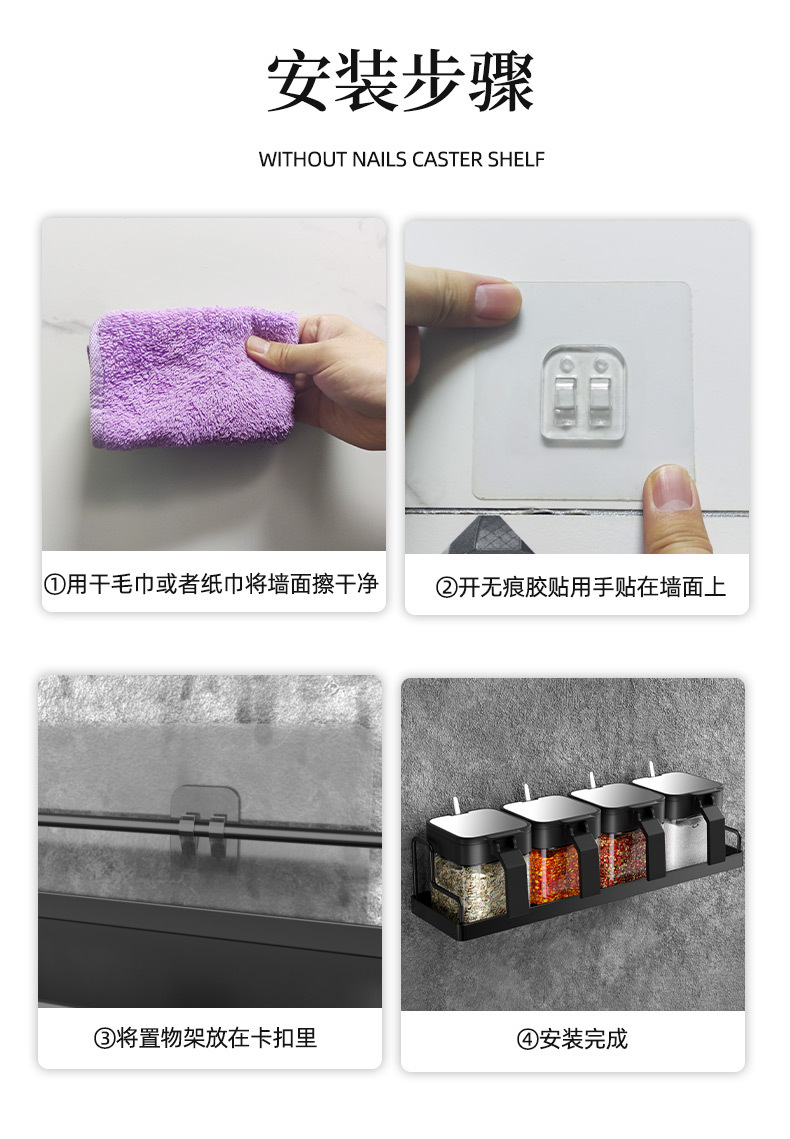 安装步骤

WITHOUT NAILS CASTER SHELF

①用干毛巾或者纸巾将墙面擦干净

②开无痕胶贴用手贴在墙面上

③将置物架放在卡扣里

④安装完成