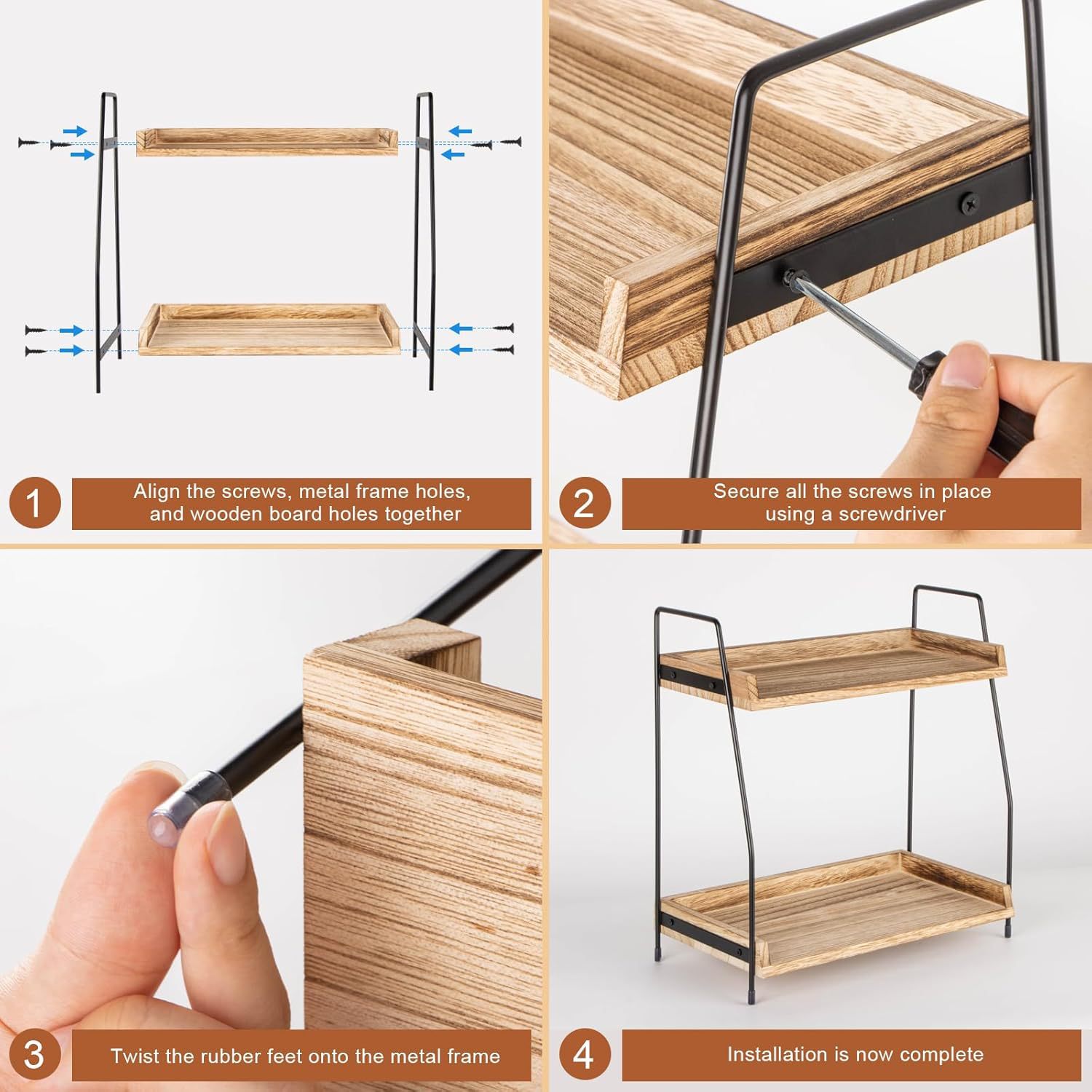 1 Align the screws, metal frame holes, and wooden board holes together

2 Secure all the screws in place using a screwdriver

3 Twist the rubber feet onto the metal frame

4 Installation is now complete