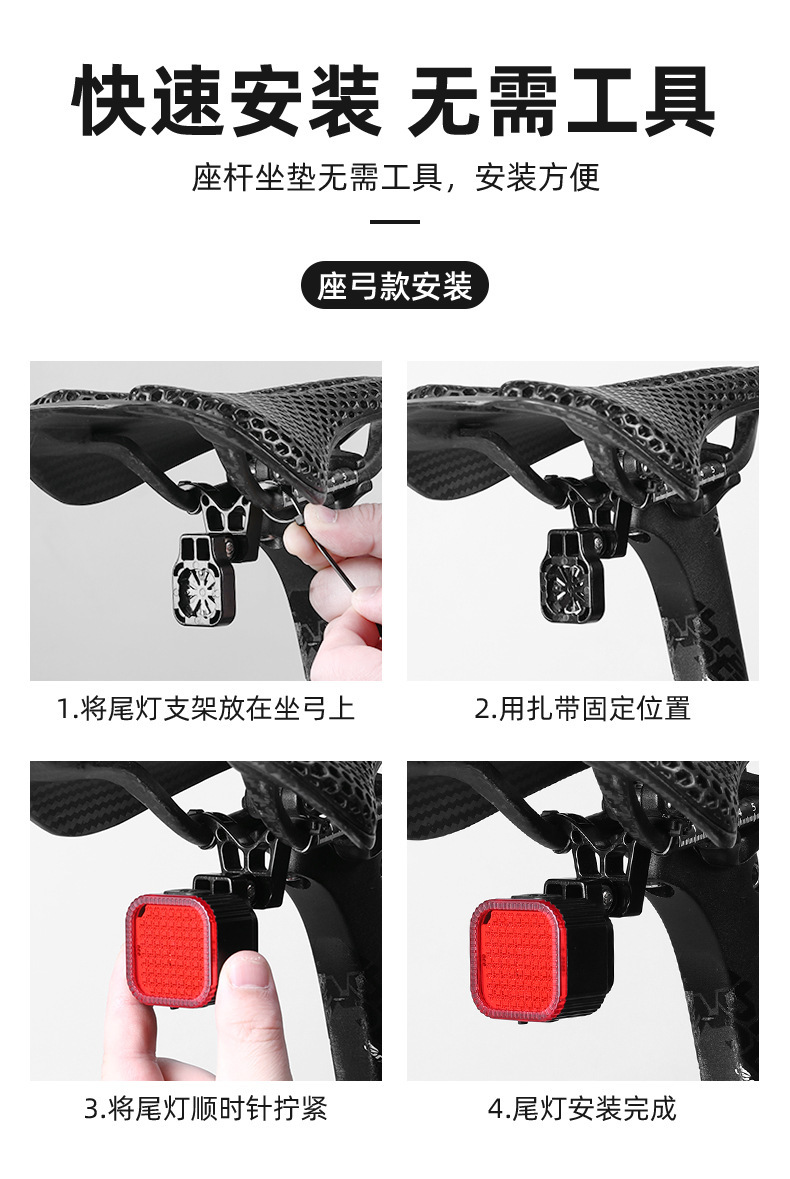 快速安装 无需工具

座杆坐垫无需工具，安装方便

座弓款安装

1.将尾灯支架放在坐弓上

2.用扎带固定位置

3.将尾灯顺时针拧紧

4.尾灯安装完成