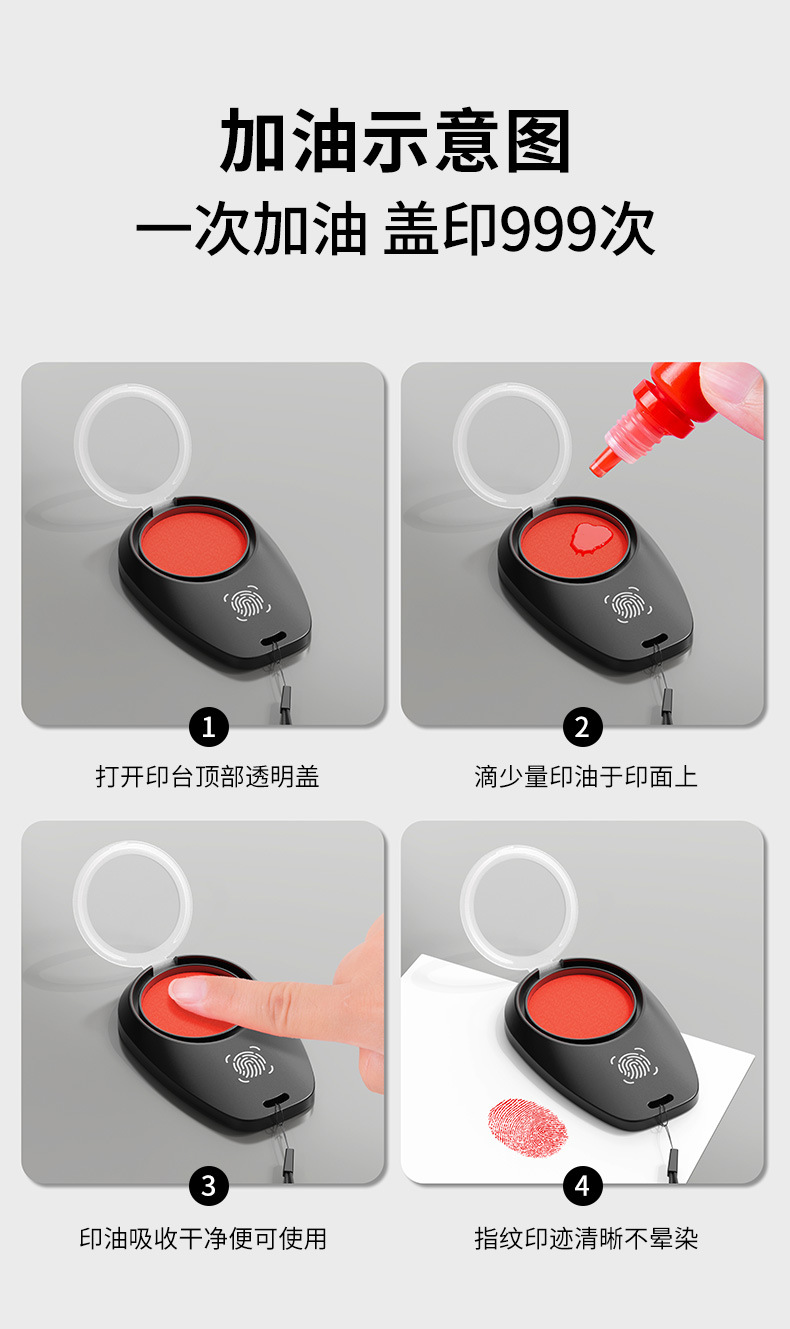 加油示意图
一次加油 盖印999次

1
打开印台顶部透明盖

2
滴少量印油于印面上

3
印油吸收干净便可使用

4
指纹印迹清晰不晕染