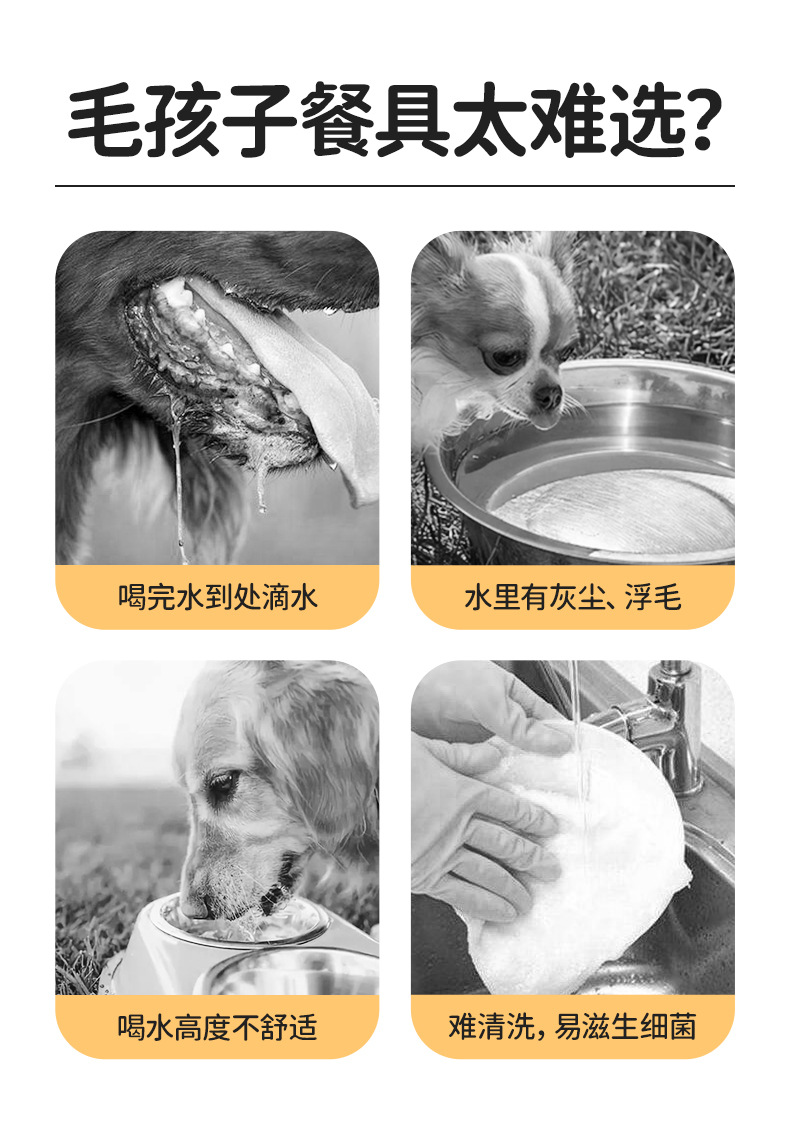 毛孩子餐具太难选?

喝完水到处滴水

水里有灰尘、浮毛

喝水高度不舒适

难清洗，易滋生细菌