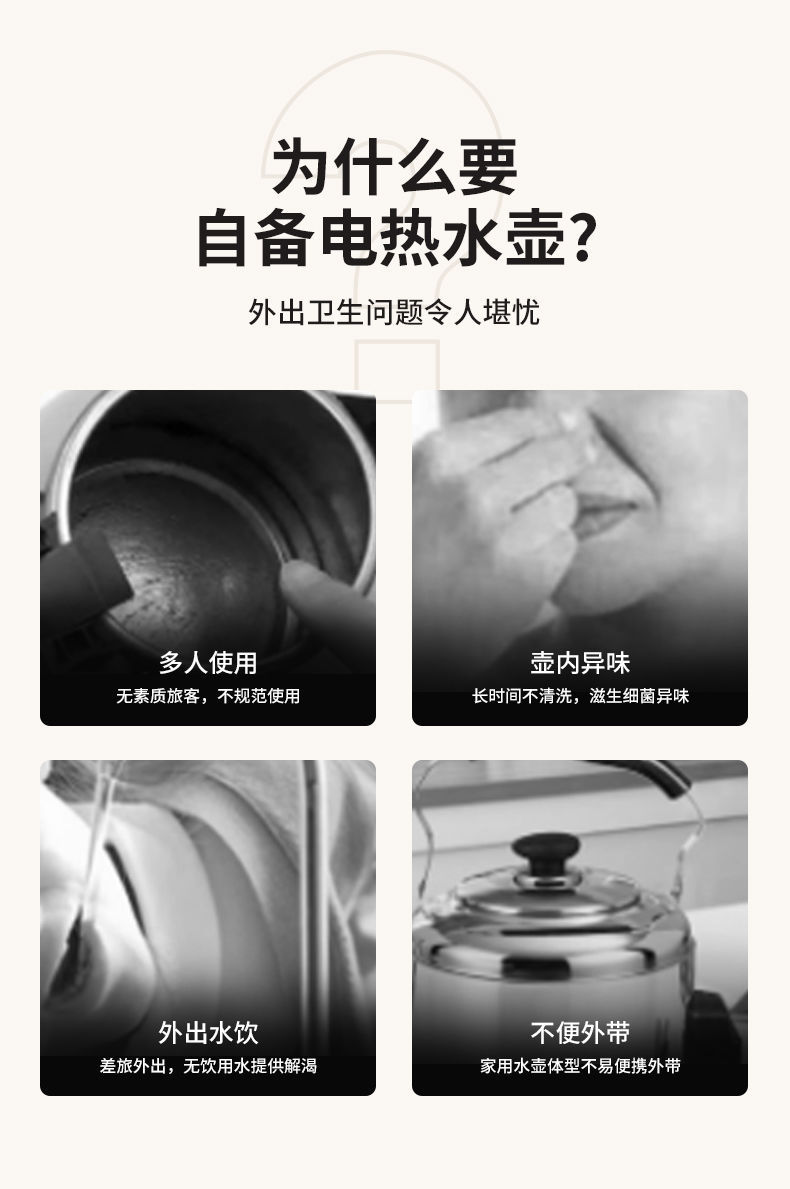 为什么要
自备电热水壶?

外出卫生问题令人堪忧

多人使用
无素质旅客，不规范使用

壶内异味
长时间不清洗，滋生细菌异味

外出水饮
差旅外出，无饮用水提供解渴

不便外带
家用水壶体型不易便携外带